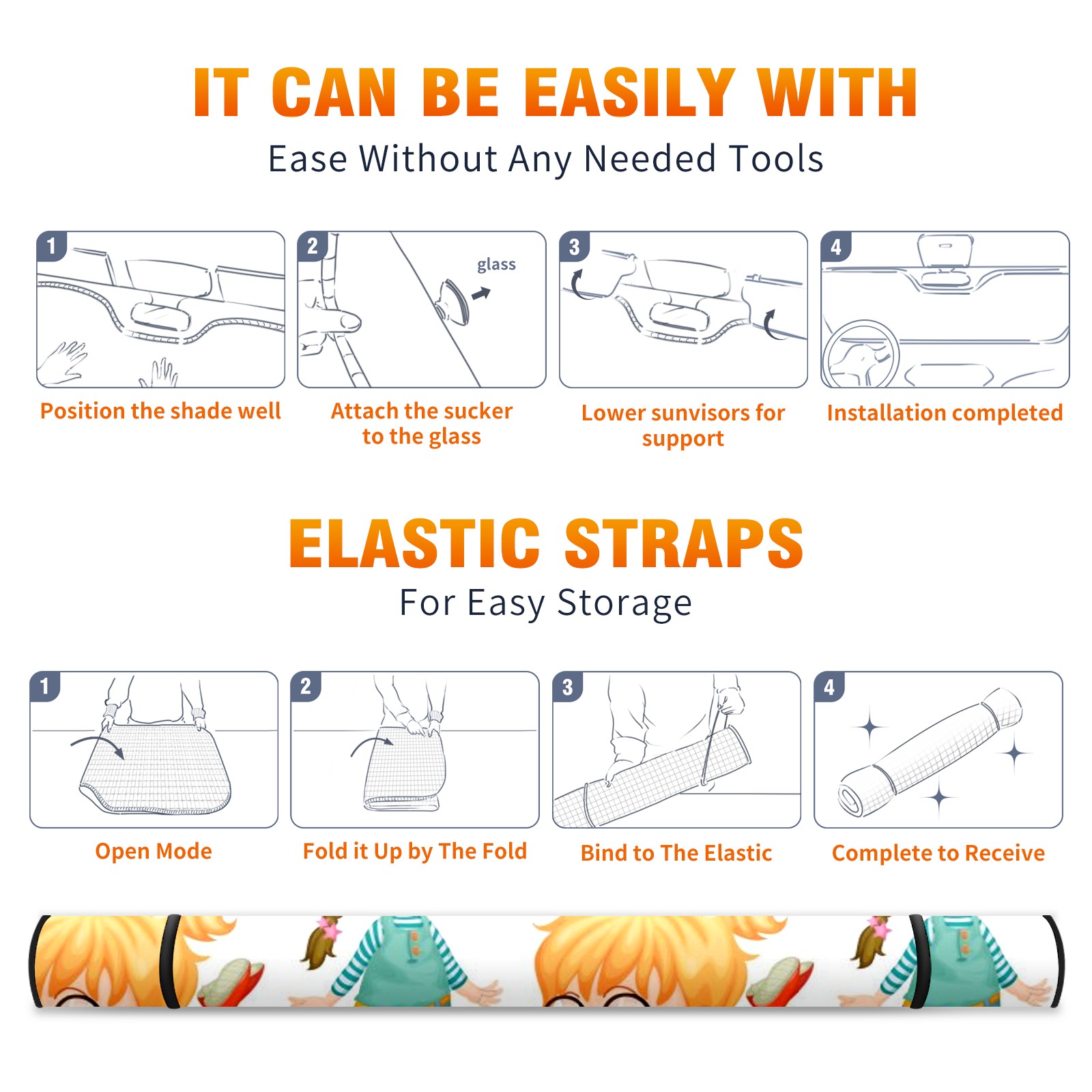 IT CAN BE EASILY WITH
Ease Without Any Needed Tools

1
Position the shade well

2
glass
Attach the sucker to the glass

3
Lower sunvisors for support

4
Installation completed

ELASTIC STRAPS
For Easy Storage

1
Open Mode

2
Fold it Up by The Fold

3
Bind to The Elastic

4
Complete to Receive