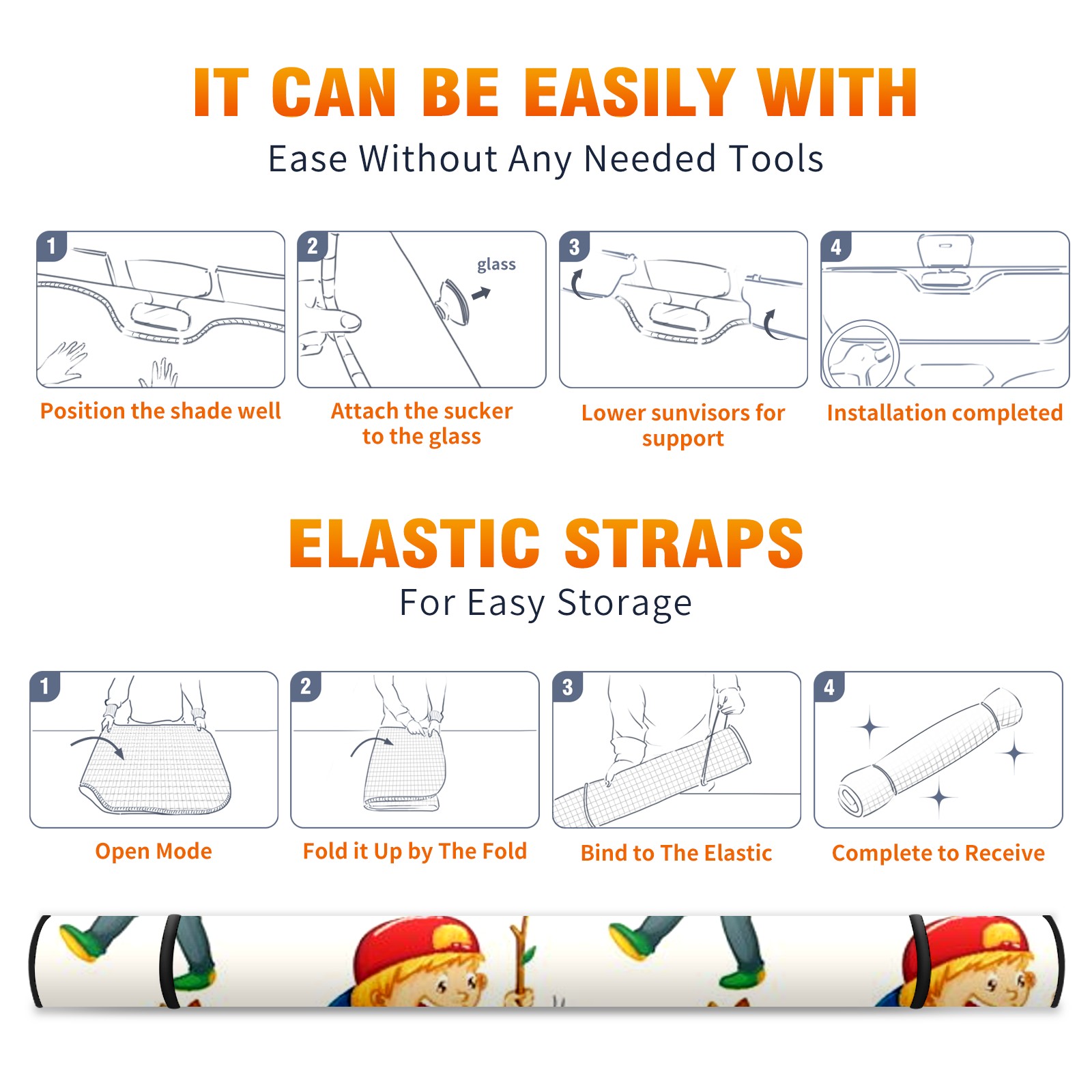 IT CAN BE EASILY WITH

Ease Without Any Needed Tools

1

Position the shade well

2

glass

Attach the sucker to the glass

3

Lower sunvisors for support

4

Installation completed

ELASTIC STRAPS

For Easy Storage

1

Open Mode

2

Fold it Up by The Fold

3

Bind to The Elastic

4

Complete to Receive