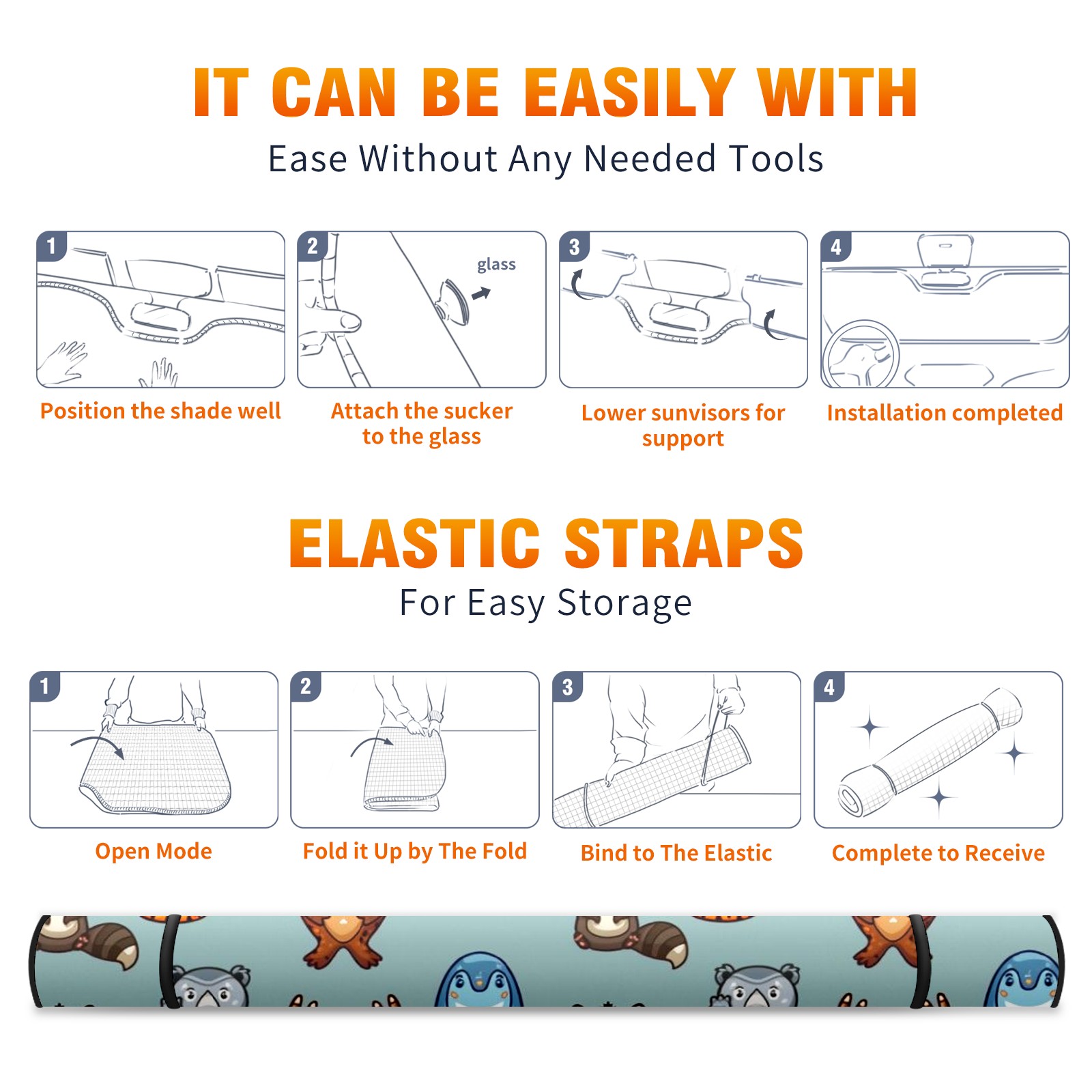 IT CAN BE EASILY WITH
Ease Without Any Needed Tools

1
Position the shade well

2
glass
Attach the sucker to the glass

3
Lower sunvisors for support

4
Installation completed

ELASTIC STRAPS
For Easy Storage

1
Open Mode

2
Fold it Up by The Fold

3
Bind to The Elastic

4
Complete to Receive