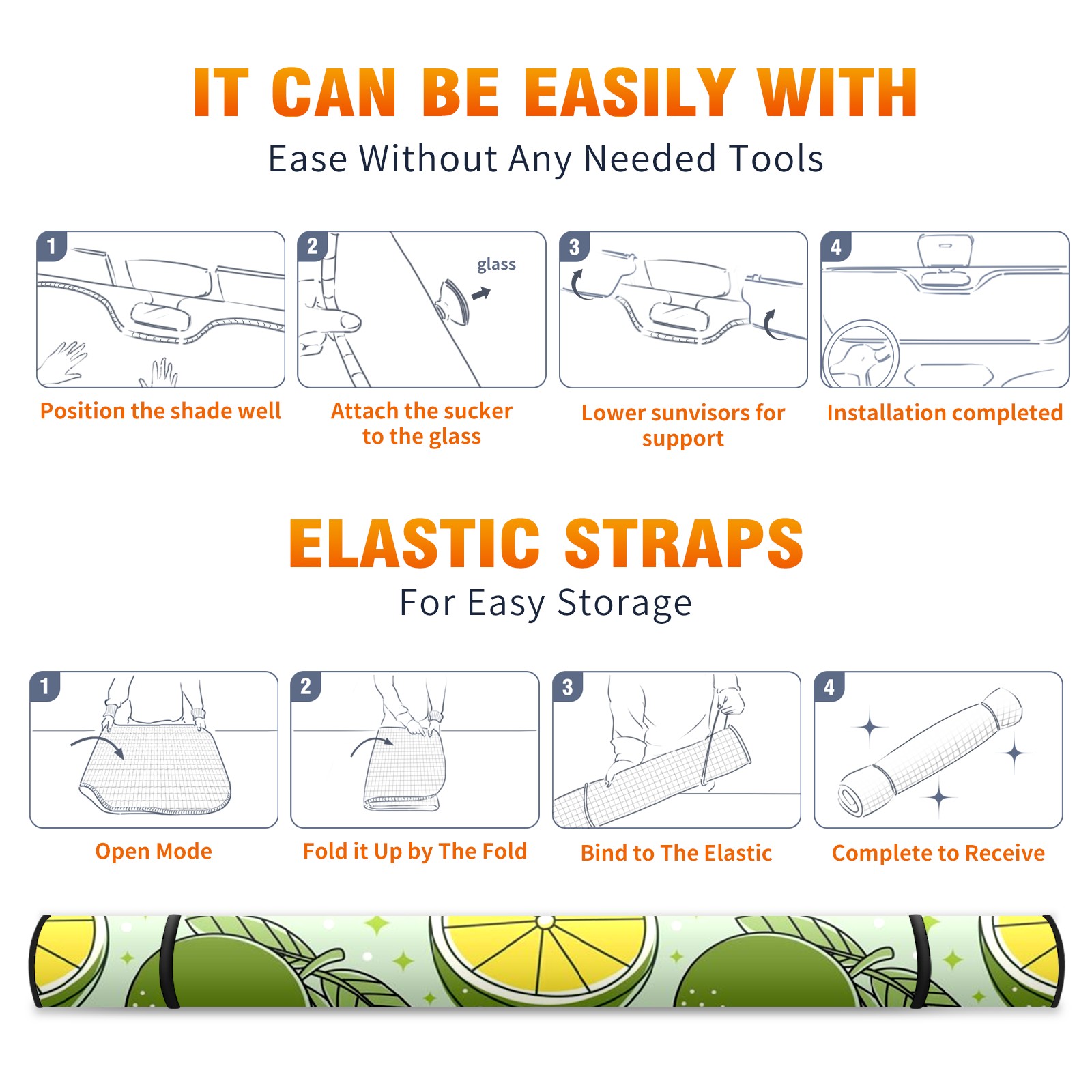 IT CAN BE EASILY WITH
Ease Without Any Needed Tools

1
Position the shade well

2
glass
Attach the sucker to the glass

3
Lower sunvisors for support

4
Installation completed

ELASTIC STRAPS
For Easy Storage

1
Open Mode

2
Fold it Up by The Fold

3
Bind to The Elastic

4
Complete to Receive