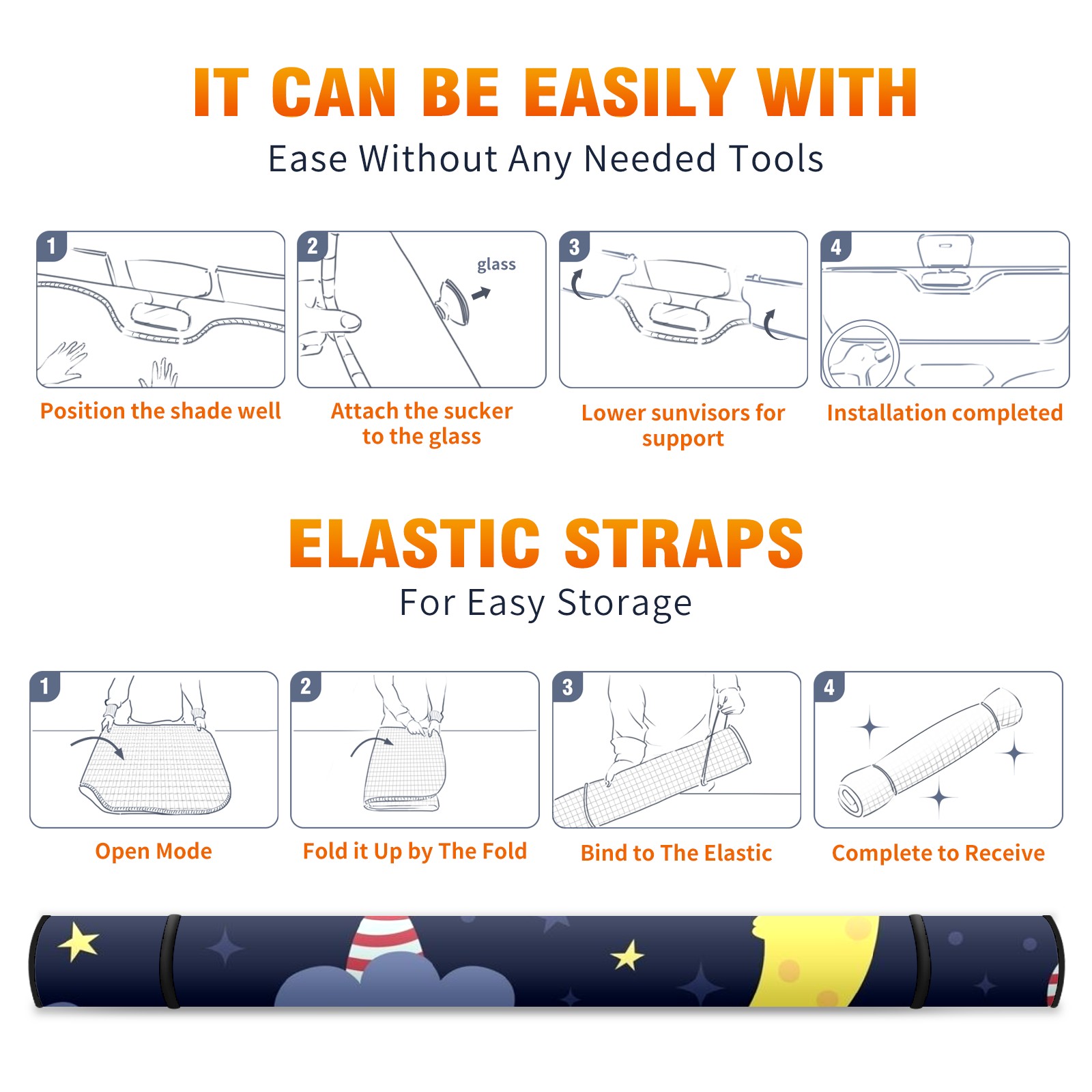 IT CAN BE EASILY WITH
Ease Without Any Needed Tools

1
Position the shade well

2
glass
Attach the sucker to the glass

3
Lower sunvisors for support

4
Installation completed

ELASTIC STRAPS
For Easy Storage

1
Open Mode

2
Fold it Up by The Fold

3
Bind to The Elastic

4
Complete to Receive