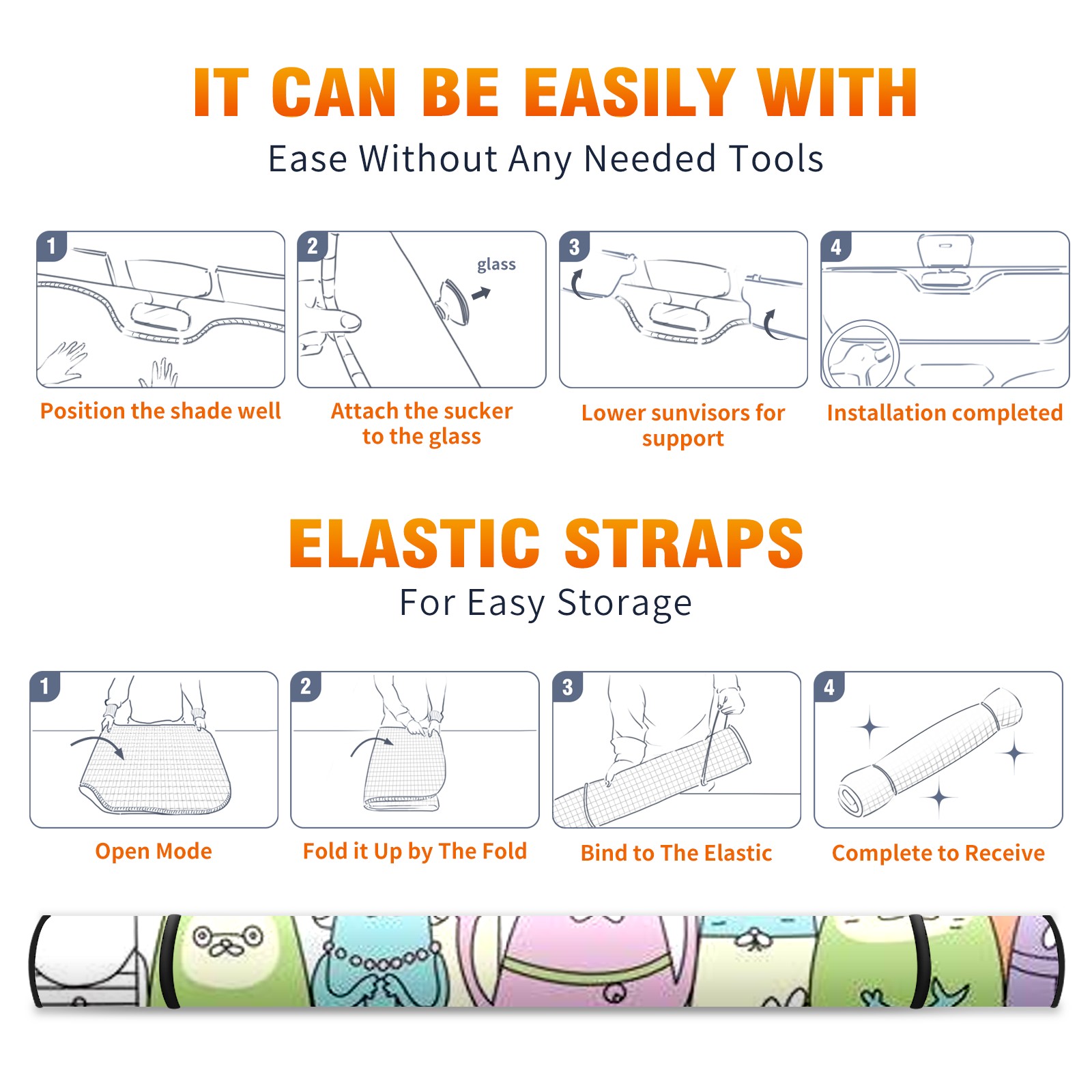 IT CAN BE EASILY WITH

Ease Without Any Needed Tools

1

Position the shade well

2

glass

Attach the sucker to the glass

3

Lower sunvisors for support

4

Installation completed

ELASTIC STRAPS

For Easy Storage

1

Open Mode

2

Fold it Up by The Fold

3

Bind to The Elastic

4

Complete to Receive