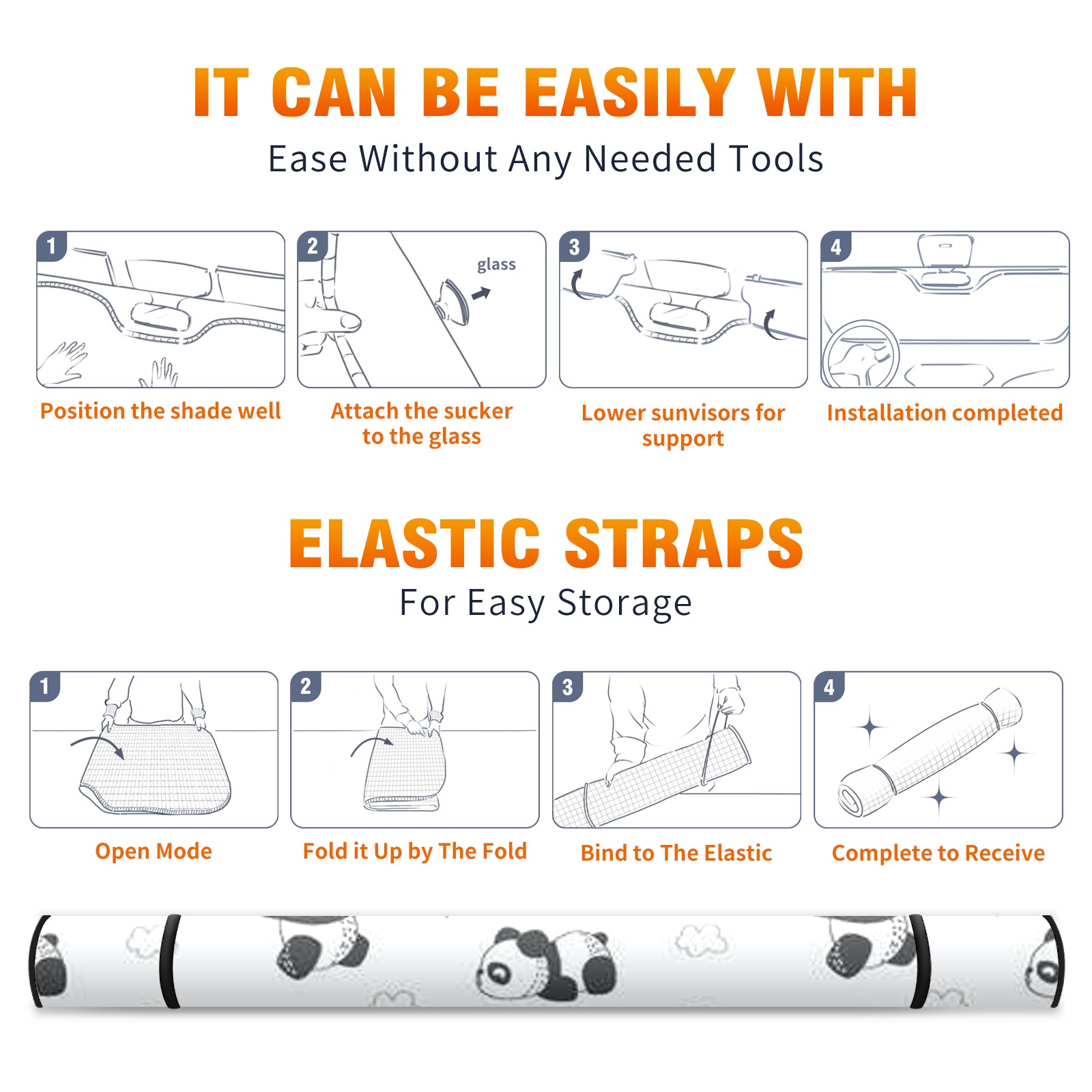 IT CAN BE EASILY WITH
Ease Without Any Needed Tools

1
Position the shade well

2
glass
Attach the sucker to the glass

3
Lower sunvisors for support

4
Installation completed

ELASTIC STRAPS
For Easy Storage

1
Open Mode

2
Fold it Up by The Fold

3
Bind to The Elastic

4
Complete to Receive