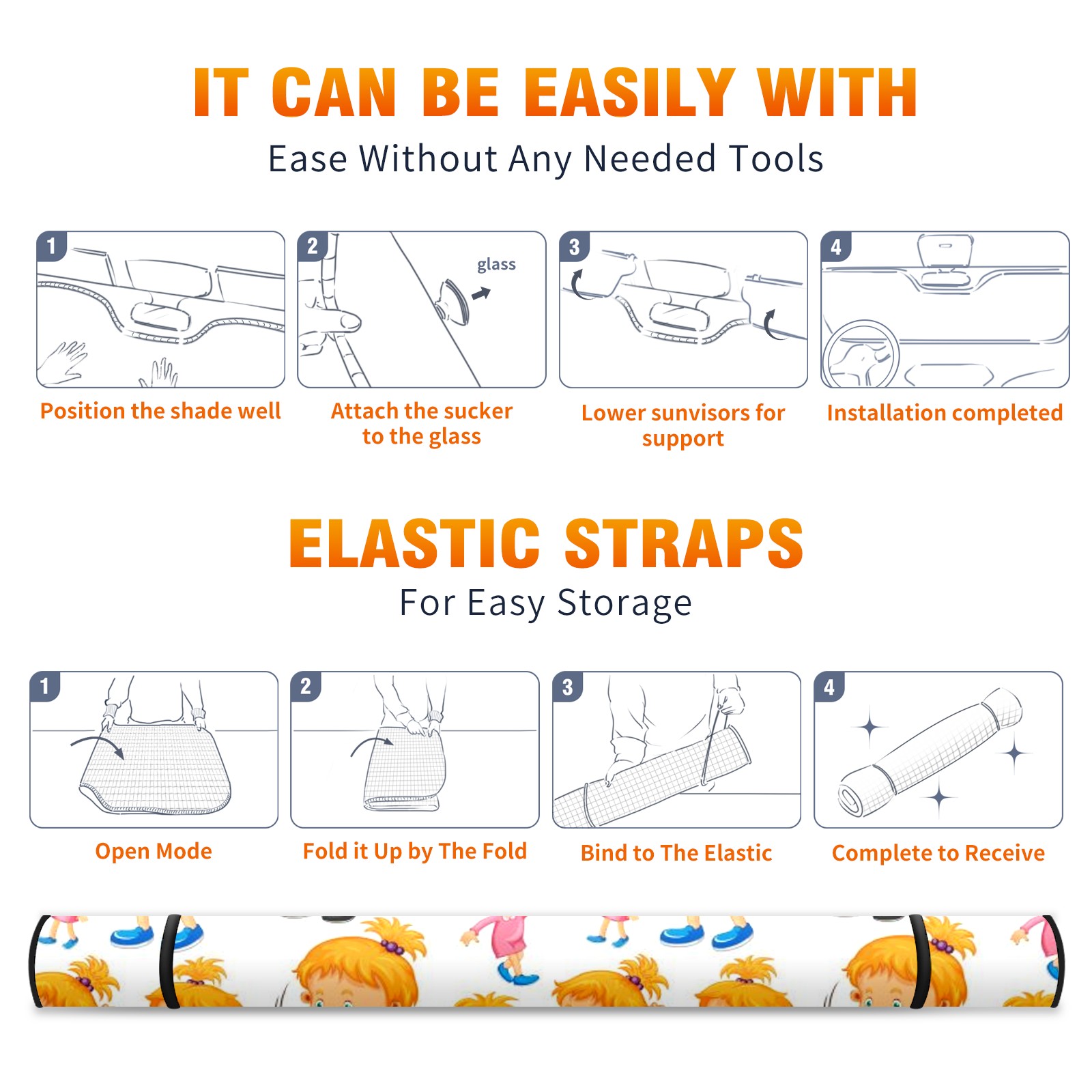 IT CAN BE EASILY WITH

Ease Without Any Needed Tools

1

Position the shade well

2

glass

Attach the sucker to the glass

3

Lower sunvisors for support

4

Installation completed

ELASTIC STRAPS

For Easy Storage

1

Open Mode

2

Fold it Up by The Fold

3

Bind to The Elastic

4

Complete to Receive