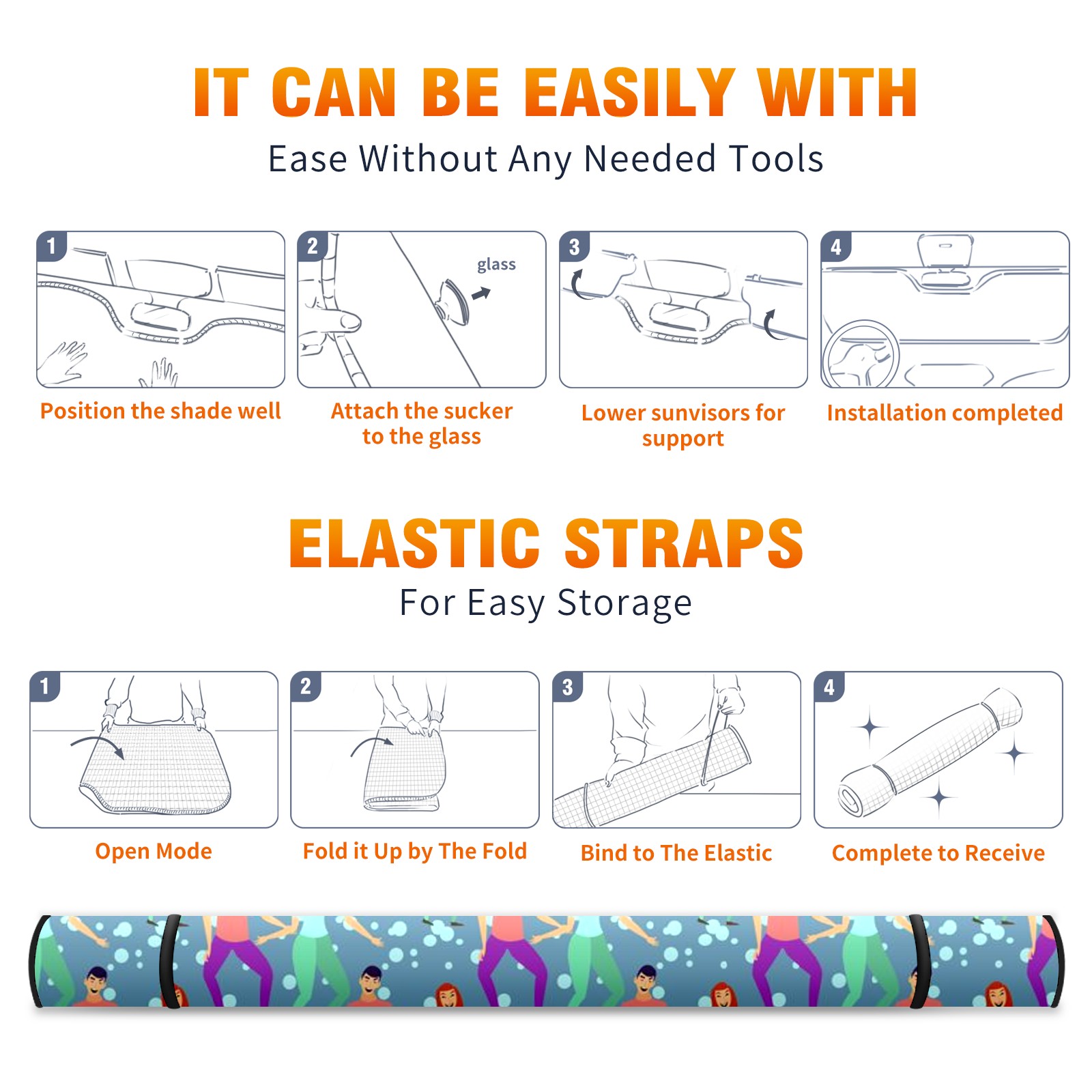 IT CAN BE EASILY WITH
Ease Without Any Needed Tools

1
Position the shade well

2
glass
Attach the sucker to the glass

3
Lower sunvisors for support

4
Installation completed

ELASTIC STRAPS
For Easy Storage

1
Open Mode

2
Fold it Up by The Fold

3
Bind to The Elastic

4
Complete to Receive