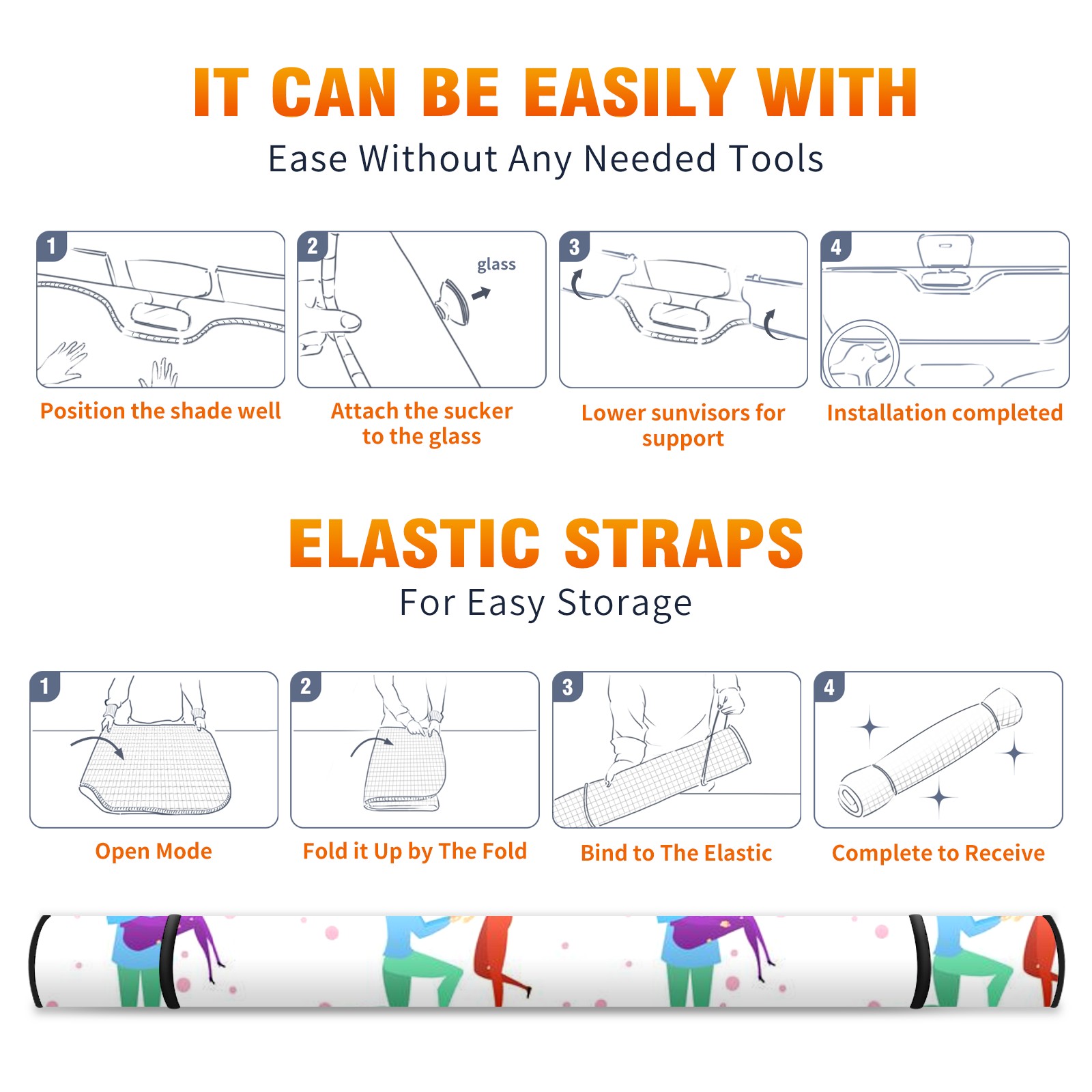 IT CAN BE EASILY WITH

Ease Without Any Needed Tools

1

Position the shade well

2

glass

Attach the sucker to the glass

3

Lower sunvisors for support

4

Installation completed

ELASTIC STRAPS

For Easy Storage

1

Open Mode

2

Fold it Up by The Fold

3

Bind to The Elastic

4

Complete to Receive