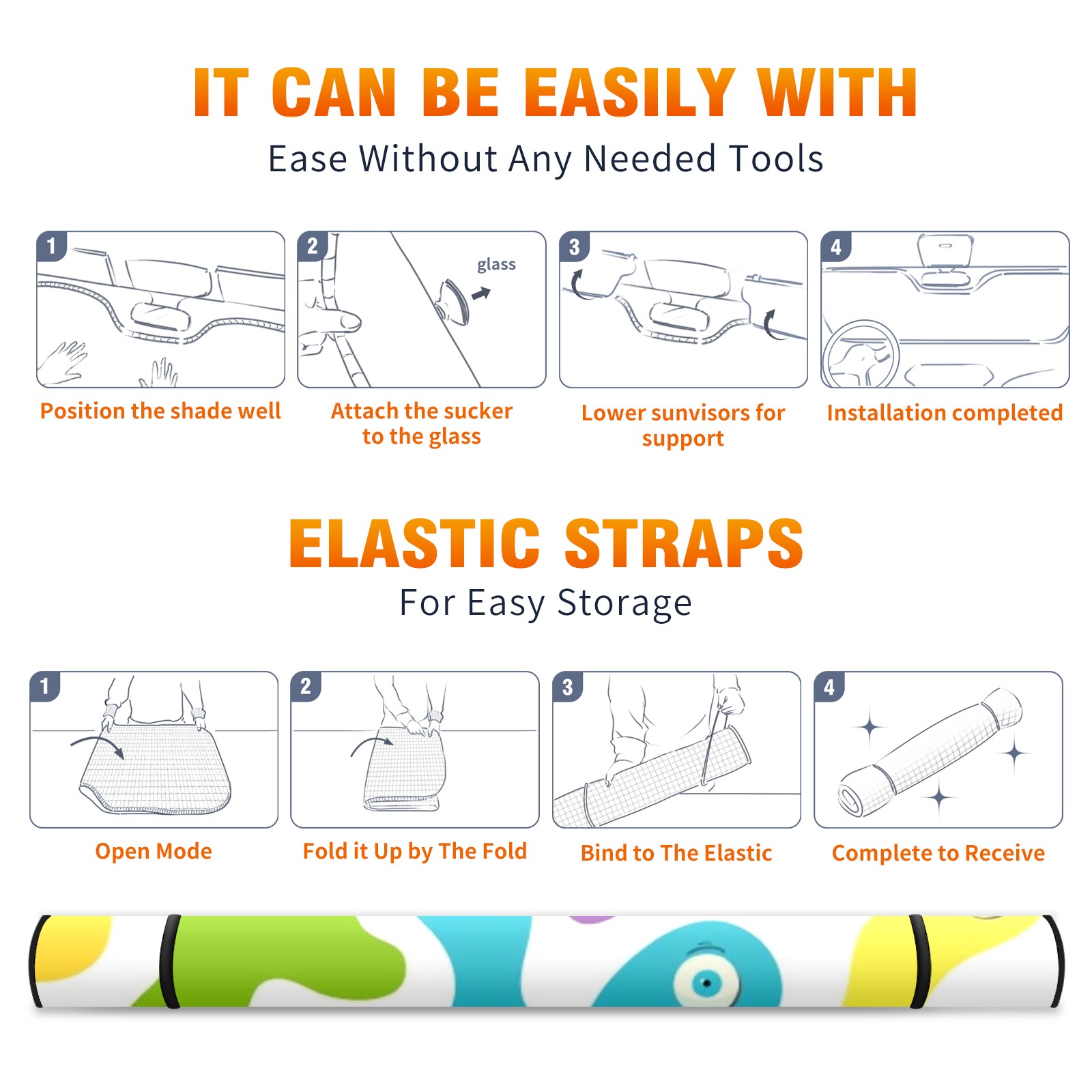 IT CAN BE EASILY WITH

Ease Without Any Needed Tools

1

Position the shade well

2

glass

Attach the sucker to the glass

3

Lower sunvisors for support

4

Installation completed

ELASTIC STRAPS

For Easy Storage

1

Open Mode

2

Fold it Up by The Fold

3

Bind to The Elastic

4

Complete to Receive