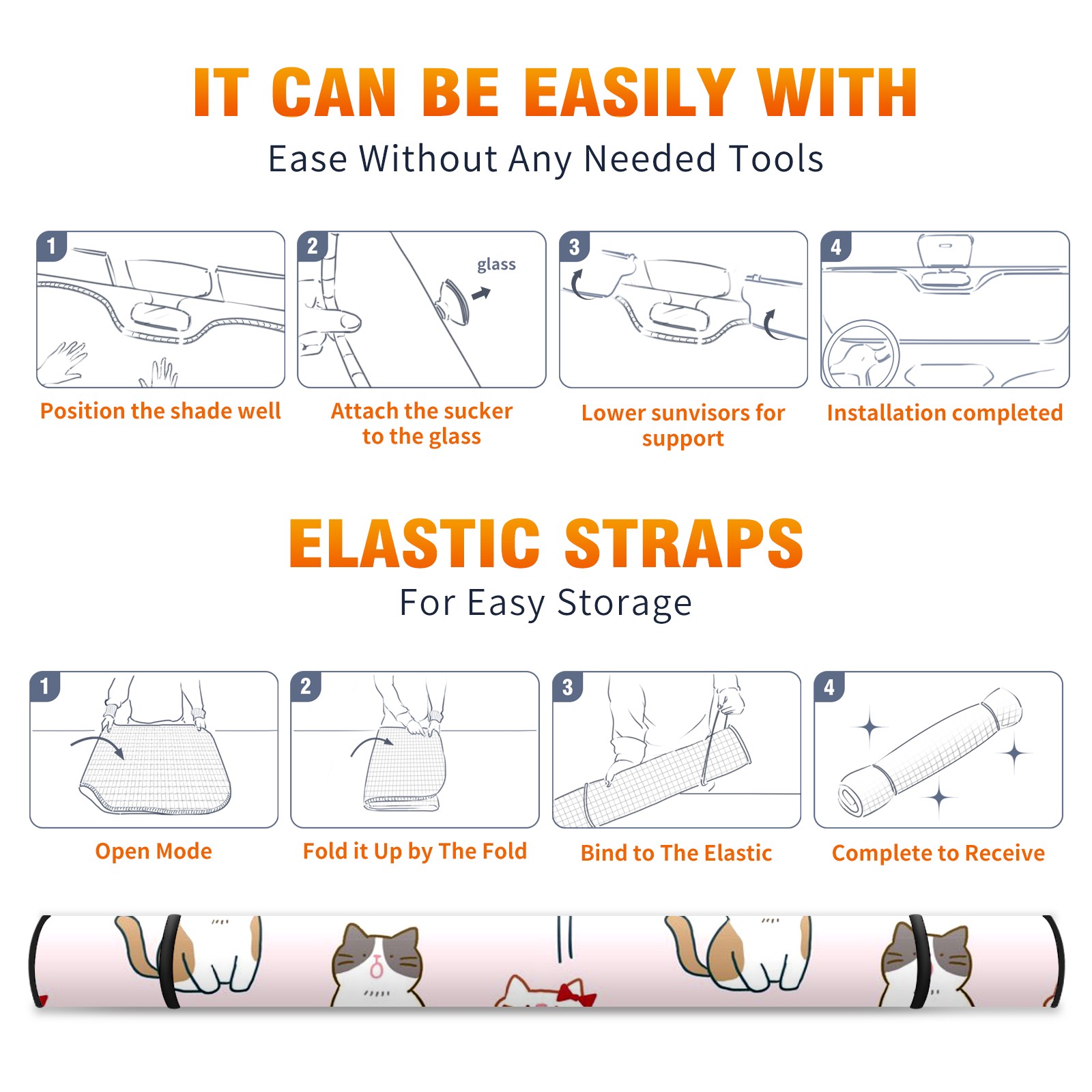 IT CAN BE EASILY WITH
Ease Without Any Needed Tools

1
Position the shade well

2
glass
Attach the sucker to the glass

3
Lower sunvisors for support

4
Installation completed

ELASTIC STRAPS
For Easy Storage

1
Open Mode

2
Fold it Up by The Fold

3
Bind to The Elastic

4
Complete to Receive