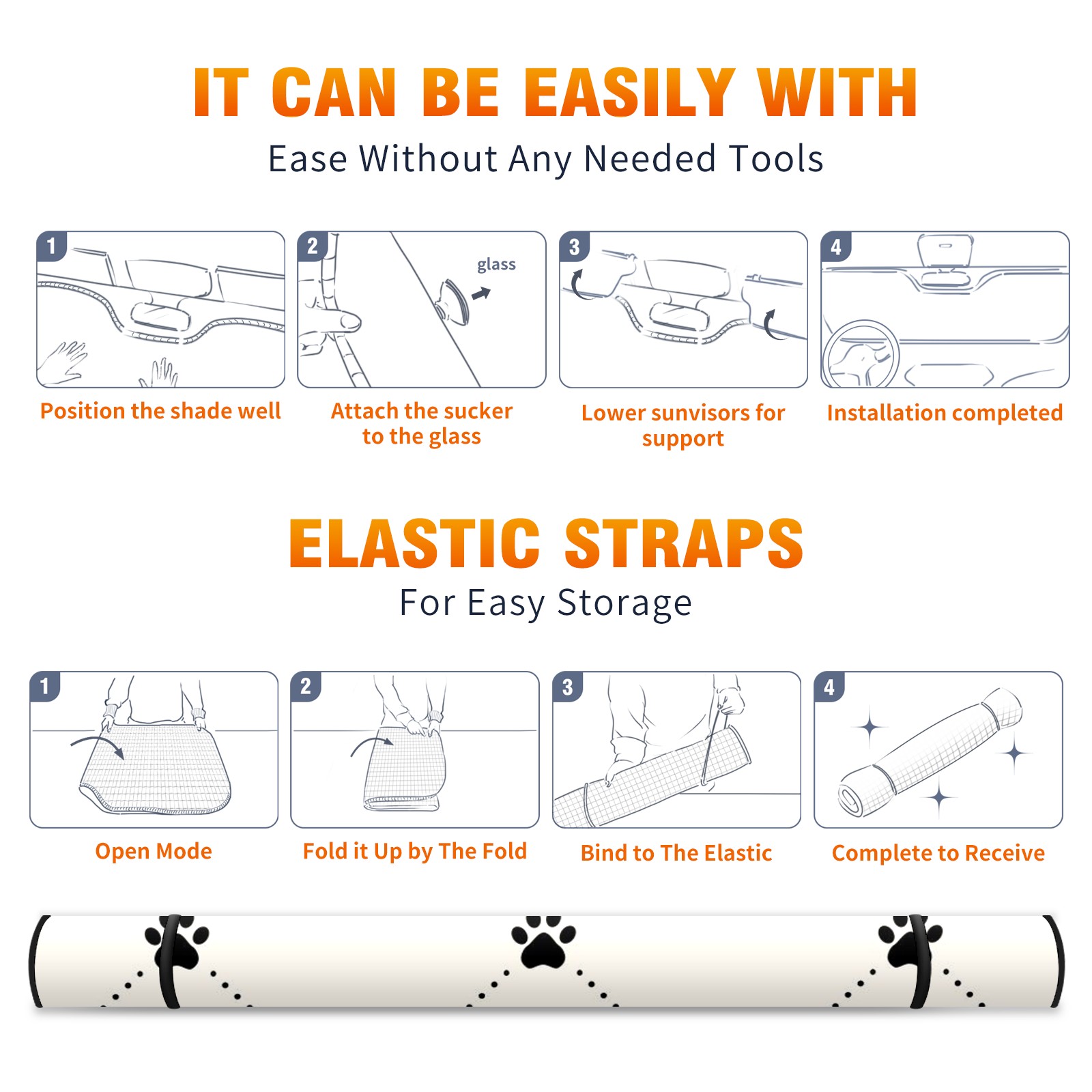 IT CAN BE EASILY WITH
Ease Without Any Needed Tools

1
Position the shade well

2
glass
Attach the sucker to the glass

3
Lower sunvisors for support

4
Installation completed

ELASTIC STRAPS
For Easy Storage

1
Open Mode

2
Fold it Up by The Fold

3
Bind to The Elastic

4
Complete to Receive