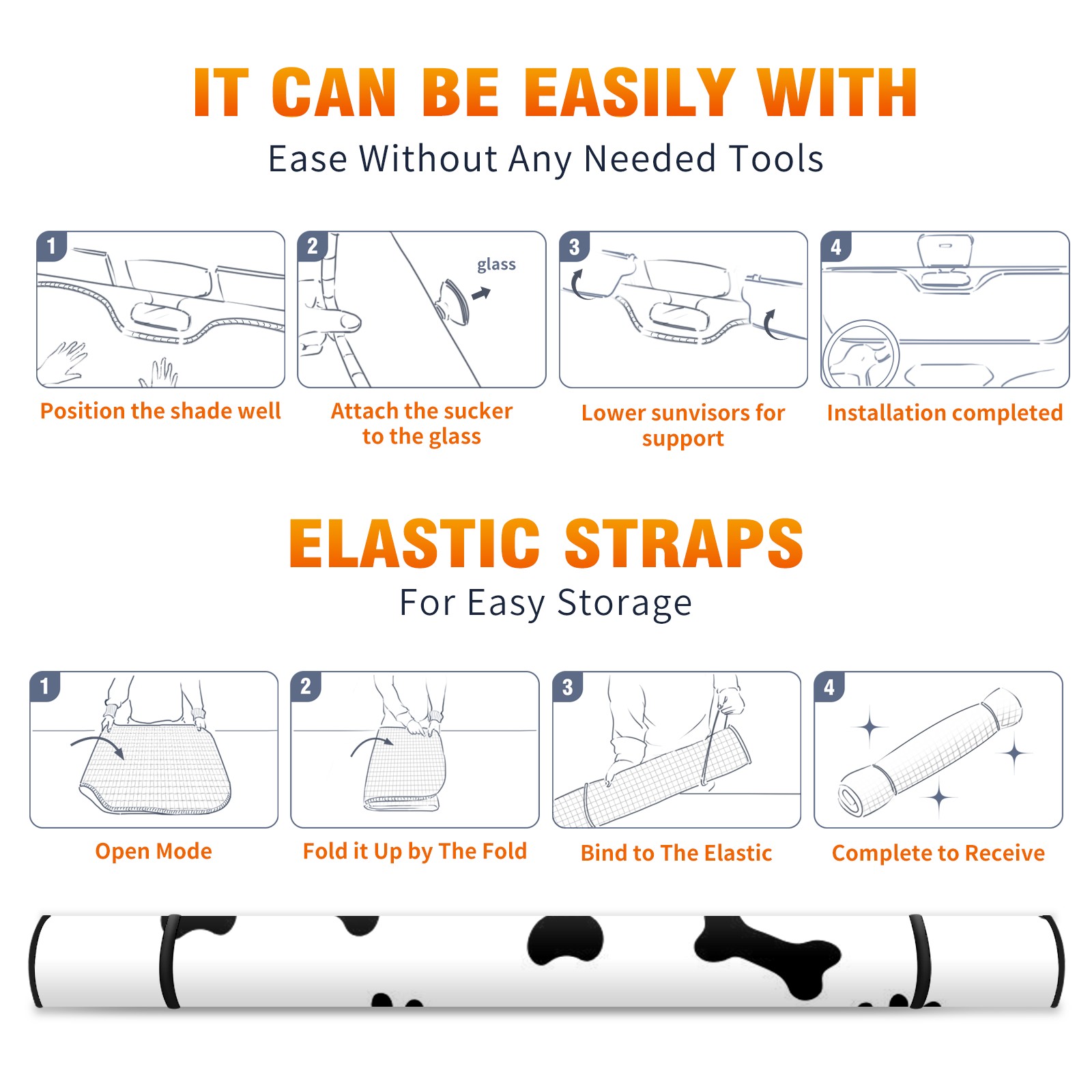 IT CAN BE EASILY WITH

Ease Without Any Needed Tools

1

Position the shade well

2

glass

Attach the sucker to the glass

3

Lower sunvisors for support

4

Installation completed

ELASTIC STRAPS

For Easy Storage

1

Open Mode

2

Fold it Up by The Fold

3

Bind to The Elastic

4

Complete to Receive