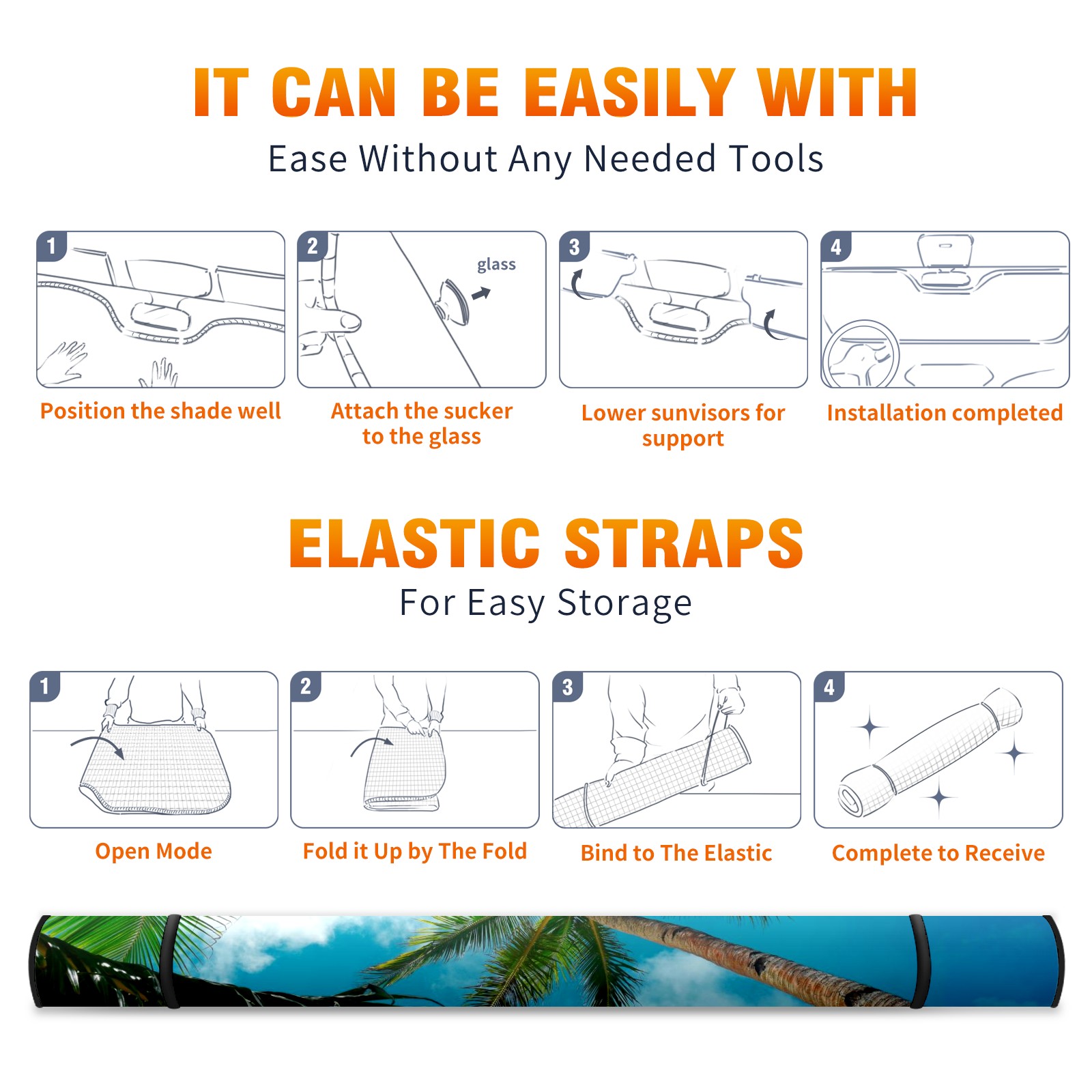 IT CAN BE EASILY WITH

Ease Without Any Needed Tools

1

Position the shade well

2

glass

Attach the sucker to the glass

3

Lower sunvisors for support

4

Installation completed

ELASTIC STRAPS

For Easy Storage

1

Open Mode

2

Fold it Up by The Fold

3

Bind to The Elastic

4

Complete to Receive