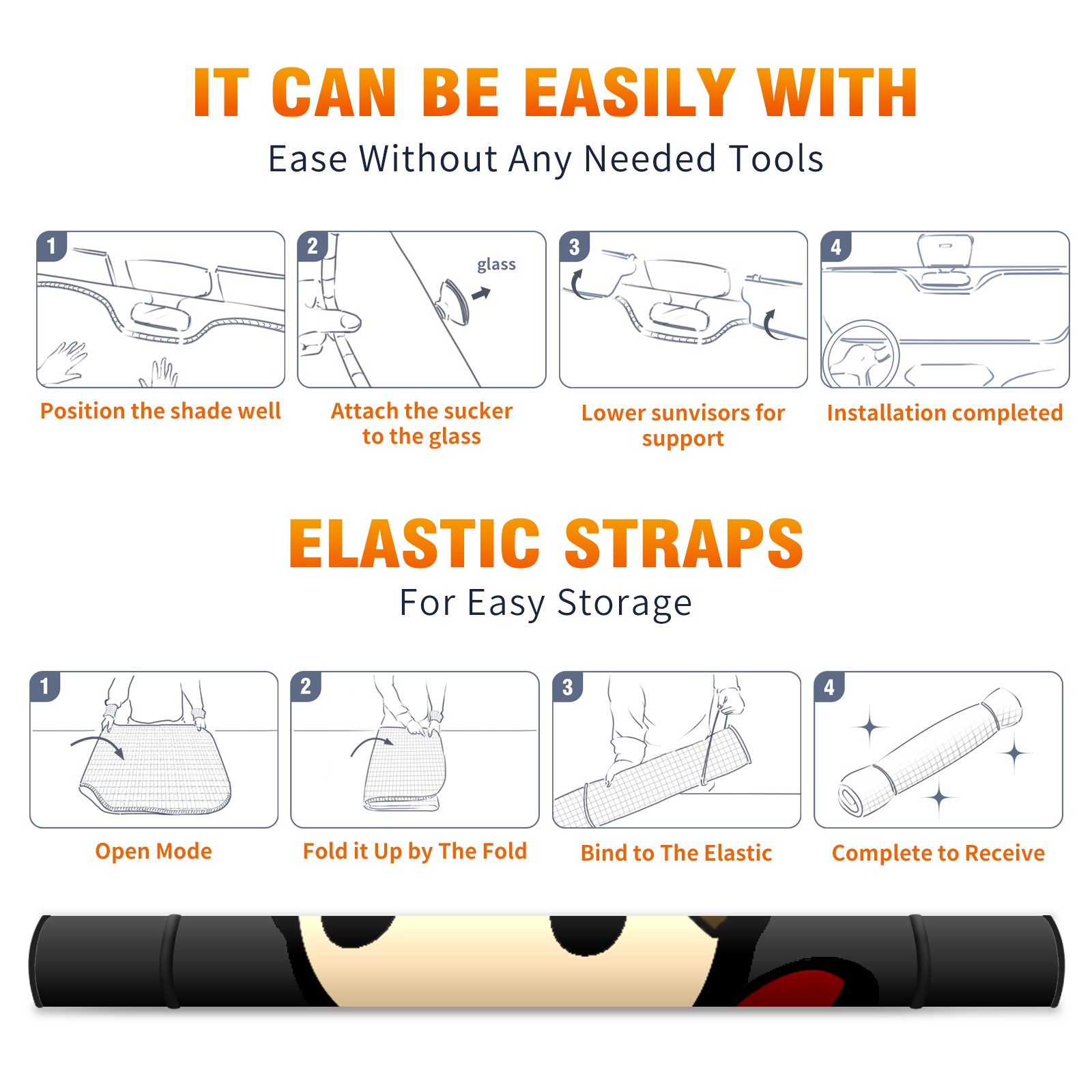 IT CAN BE EASILY WITH
Ease Without Any Needed Tools

1
Position the shade well

2
glass
Attach the sucker to the glass

3
Lower sunvisors for support

4
Installation completed

ELASTIC STRAPS
For Easy Storage

1
Open Mode

2
Fold it Up by The Fold

3
Bind to The Elastic

4
Complete to Receive