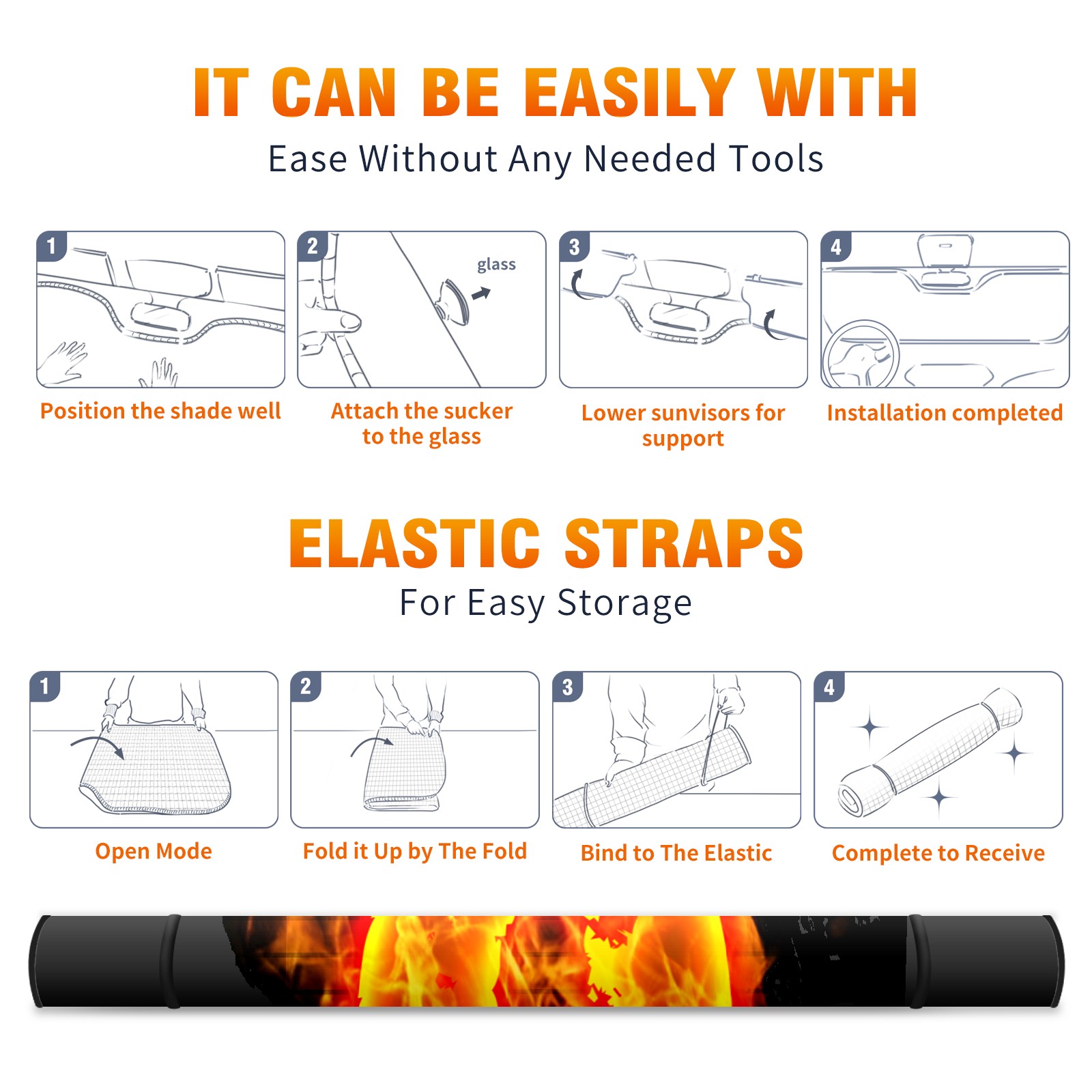 IT CAN BE EASILY WITH
Ease Without Any Needed Tools

1
Position the shade well

2
glass
Attach the sucker to the glass

3
Lower sunvisors for support

4
Installation completed

ELASTIC STRAPS
For Easy Storage

1
Open Mode

2
Fold it Up by The Fold

3
Bind to The Elastic

4
Complete to Receive