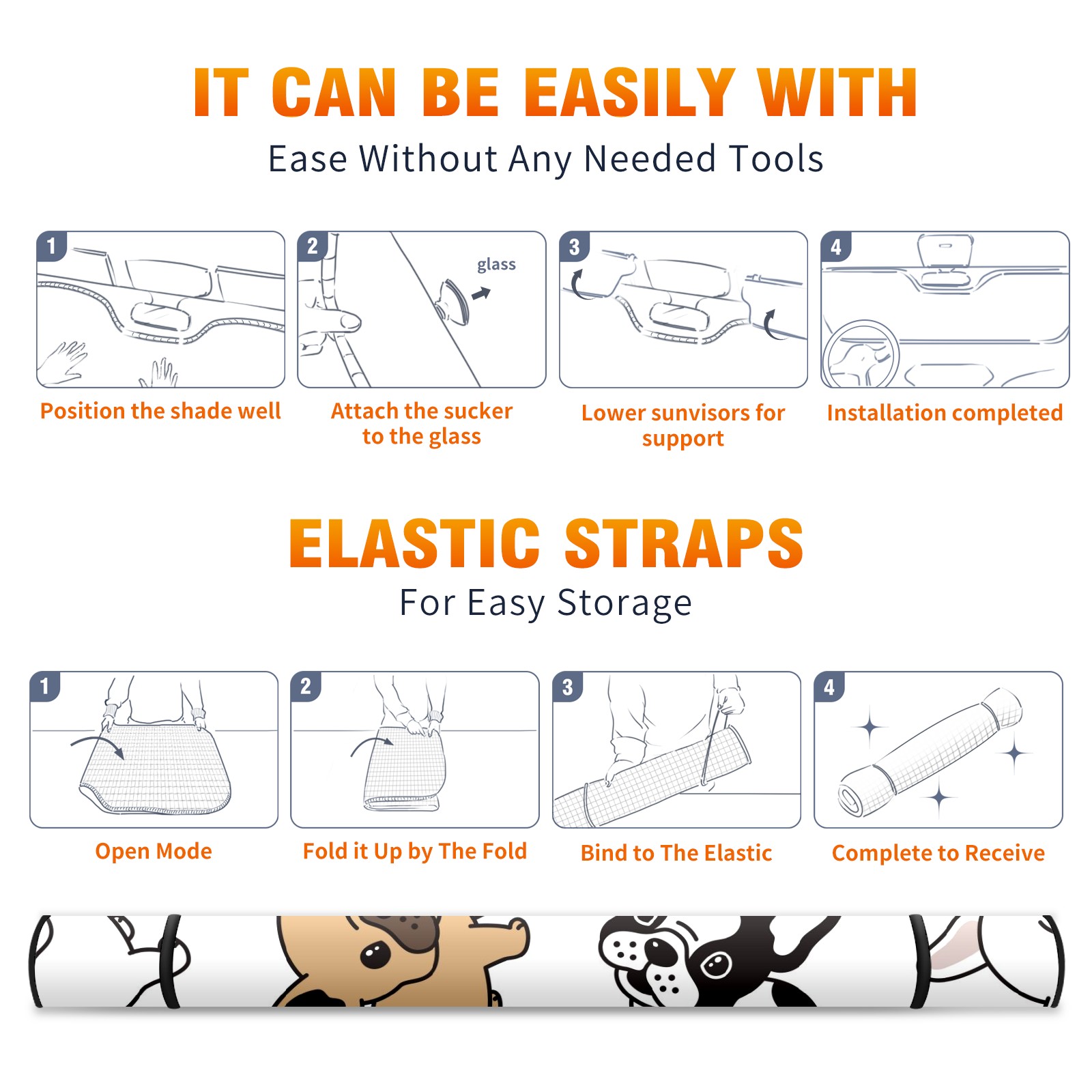 IT CAN BE EASILY WITH
Ease Without Any Needed Tools

1
Position the shade well

2
glass
Attach the sucker to the glass

3
Lower sunvisors for support

4
Installation completed

ELASTIC STRAPS
For Easy Storage

1
Open Mode

2
Fold it Up by The Fold

3
Bind to The Elastic

4
Complete to Receive