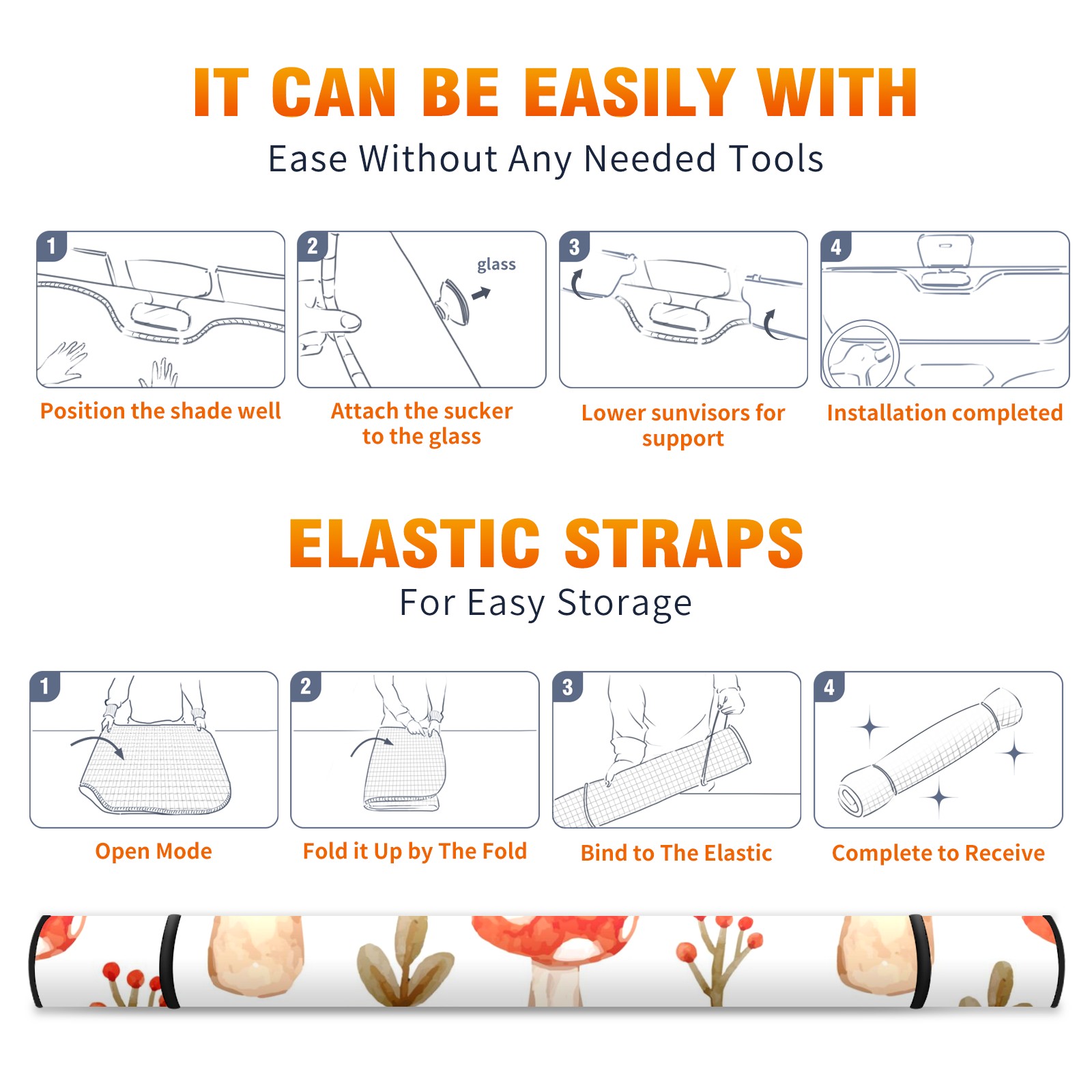 IT CAN BE EASILY WITH
Ease Without Any Needed Tools

1
Position the shade well

2
glass
Attach the sucker to the glass

3
Lower sunvisors for support

4
Installation completed

ELASTIC STRAPS
For Easy Storage

1
Open Mode

2
Fold it Up by The Fold

3
Bind to The Elastic

4
Complete to Receive