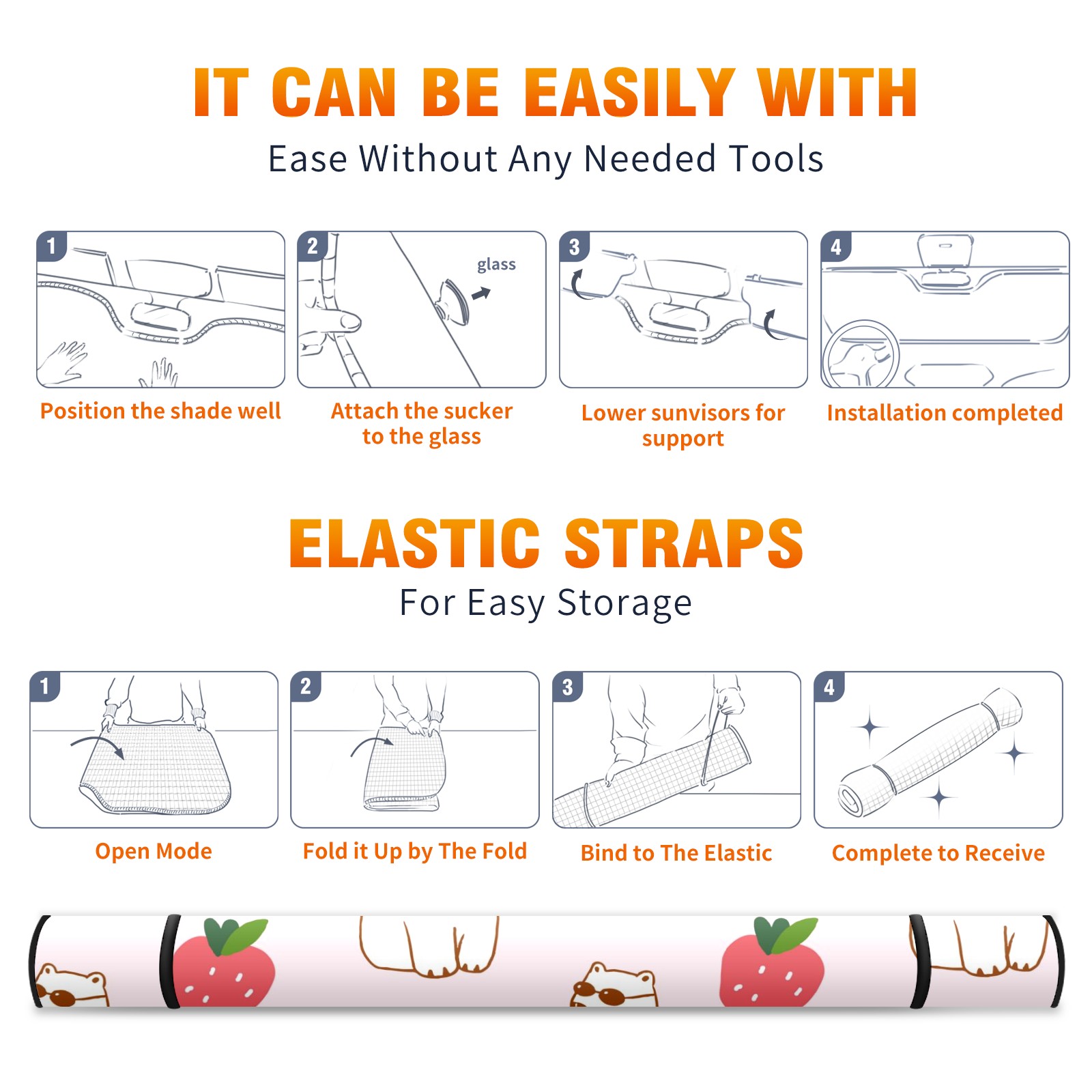 IT CAN BE EASILY WITH

Ease Without Any Needed Tools

1

Position the shade well

2

glass

Attach the sucker to the glass

3

Lower sunvisors for support

4

Installation completed

ELASTIC STRAPS

For Easy Storage

1

Open Mode

2

Fold it Up by The Fold

3

Bind to The Elastic

4

Complete to Receive