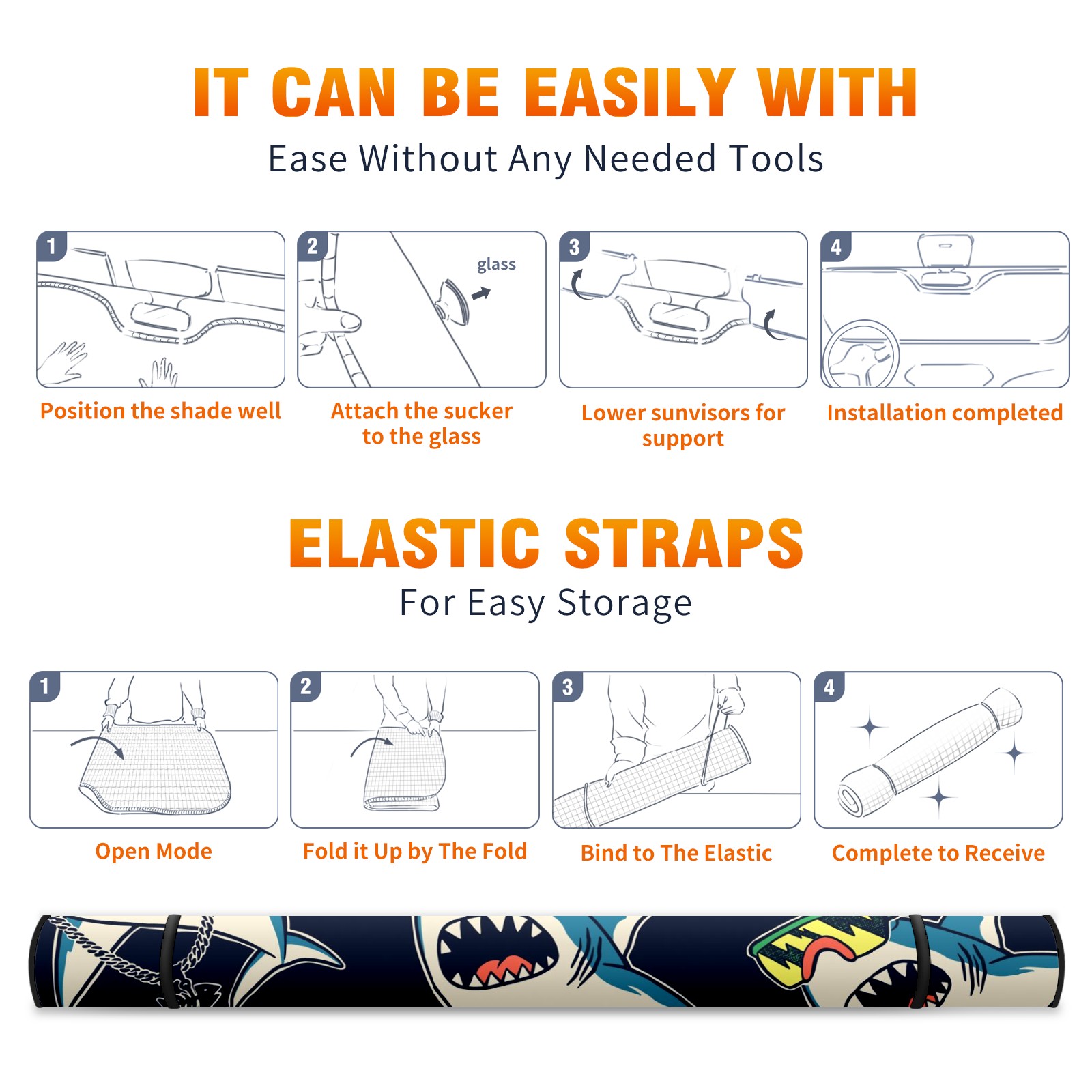 IT CAN BE EASILY WITH
Ease Without Any Needed Tools

1
Position the shade well

2
glass
Attach the sucker to the glass

3
Lower sunvisors for support

4
Installation completed

ELASTIC STRAPS
For Easy Storage

1
Open Mode

2
Fold it Up by The Fold

3
Bind to The Elastic

4
Complete to Receive