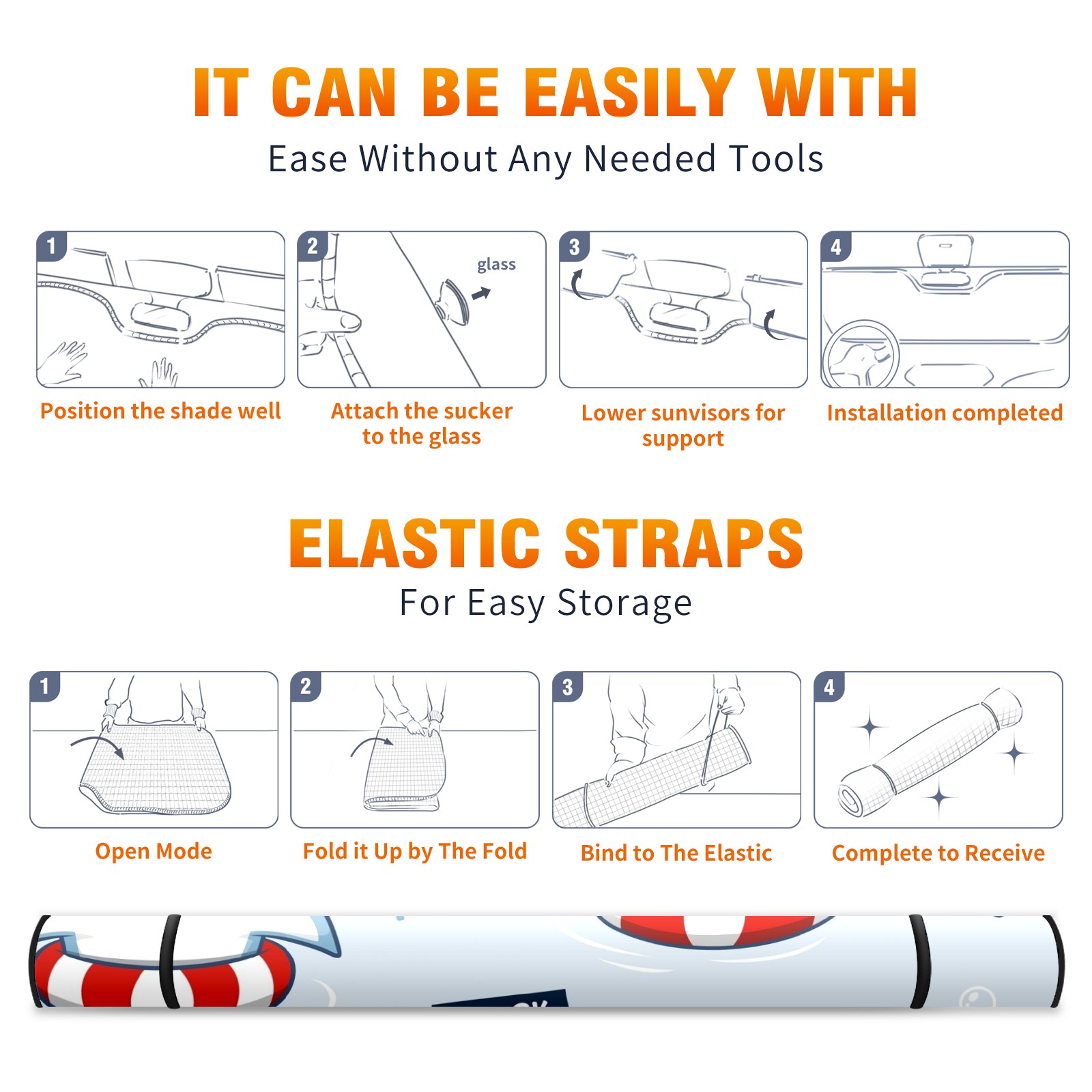 IT CAN BE EASILY WITH

Ease Without Any Needed Tools

1

Position the shade well

2

glass

Attach the sucker to the glass

3

Lower sunvisors for support

4

Installation completed

ELASTIC STRAPS

For Easy Storage

1

Open Mode

2

Fold it Up by The Fold

3

Bind to The Elastic

4

Complete to Receive