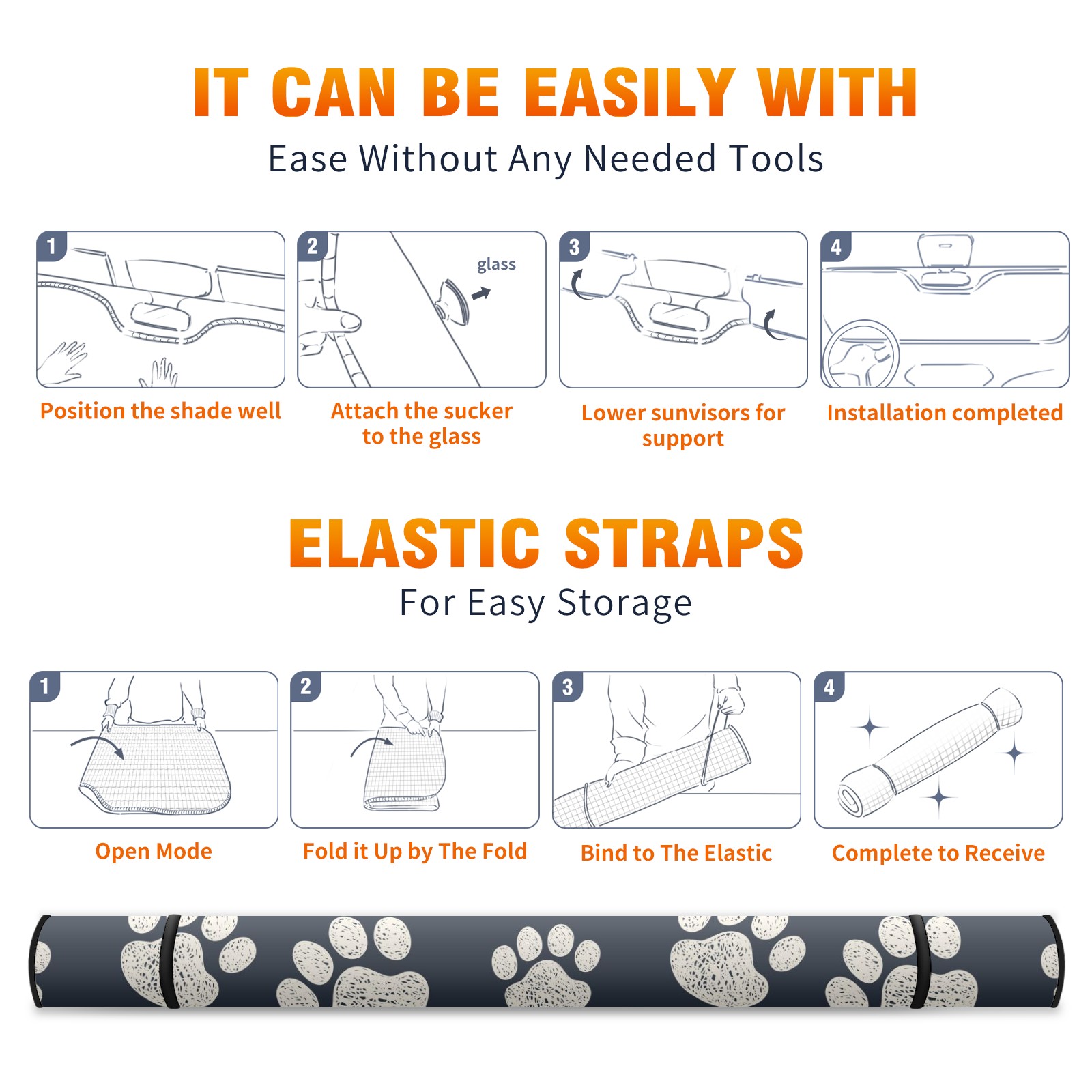 IT CAN BE EASILY WITH

Ease Without Any Needed Tools

1

Position the shade well

2

glass

Attach the sucker to the glass

3

Lower sunvisors for support

4

Installation completed

ELASTIC STRAPS

For Easy Storage

1

Open Mode

2

Fold it Up by The Fold

3

Bind to The Elastic

4

Complete to Receive