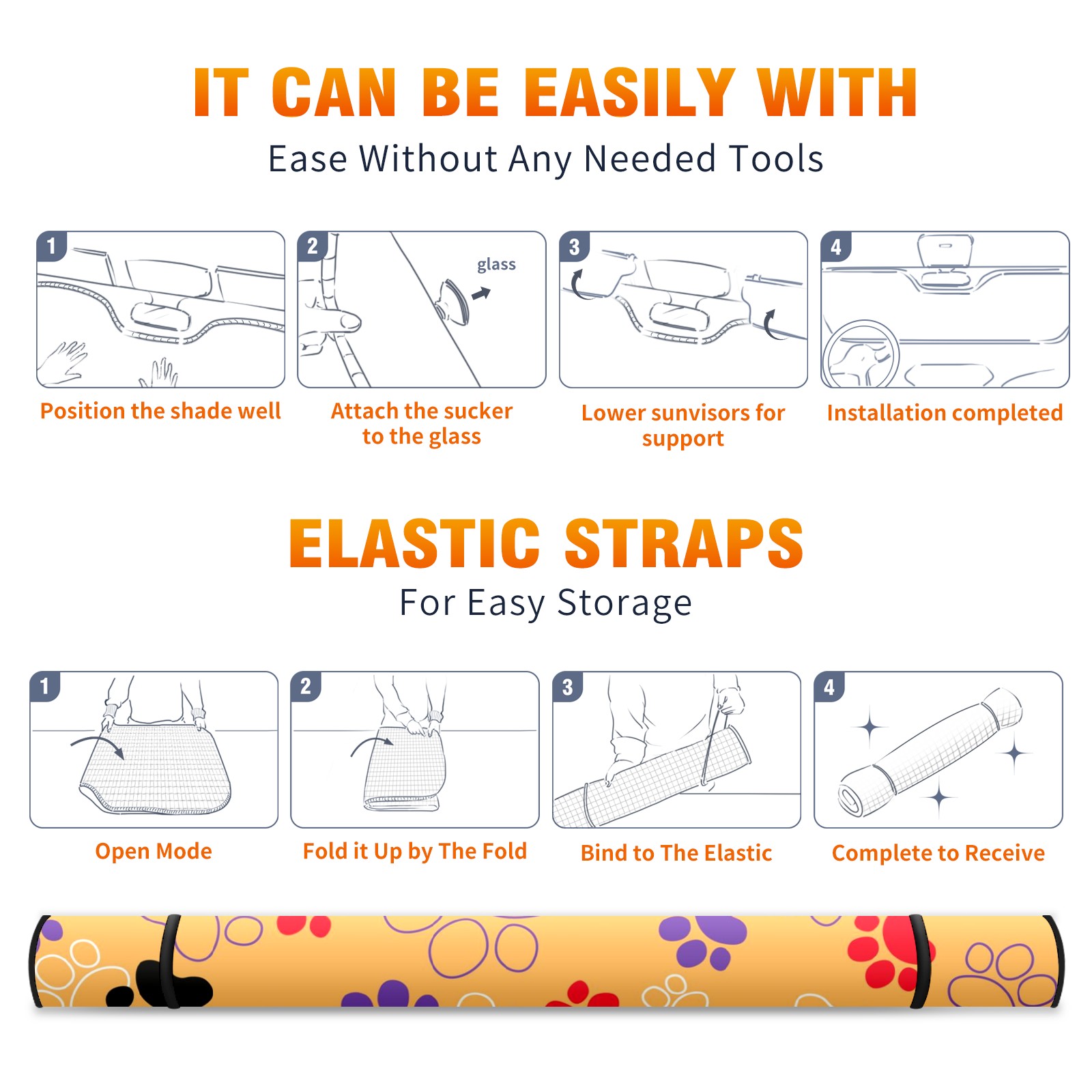 IT CAN BE EASILY WITH

Ease Without Any Needed Tools

1

Position the shade well

2

glass

Attach the sucker to the glass

3

Lower sunvisors for support

4

Installation completed

ELASTIC STRAPS

For Easy Storage

1

Open Mode

2

Fold it Up by The Fold

3

Bind to The Elastic

4

Complete to Receive