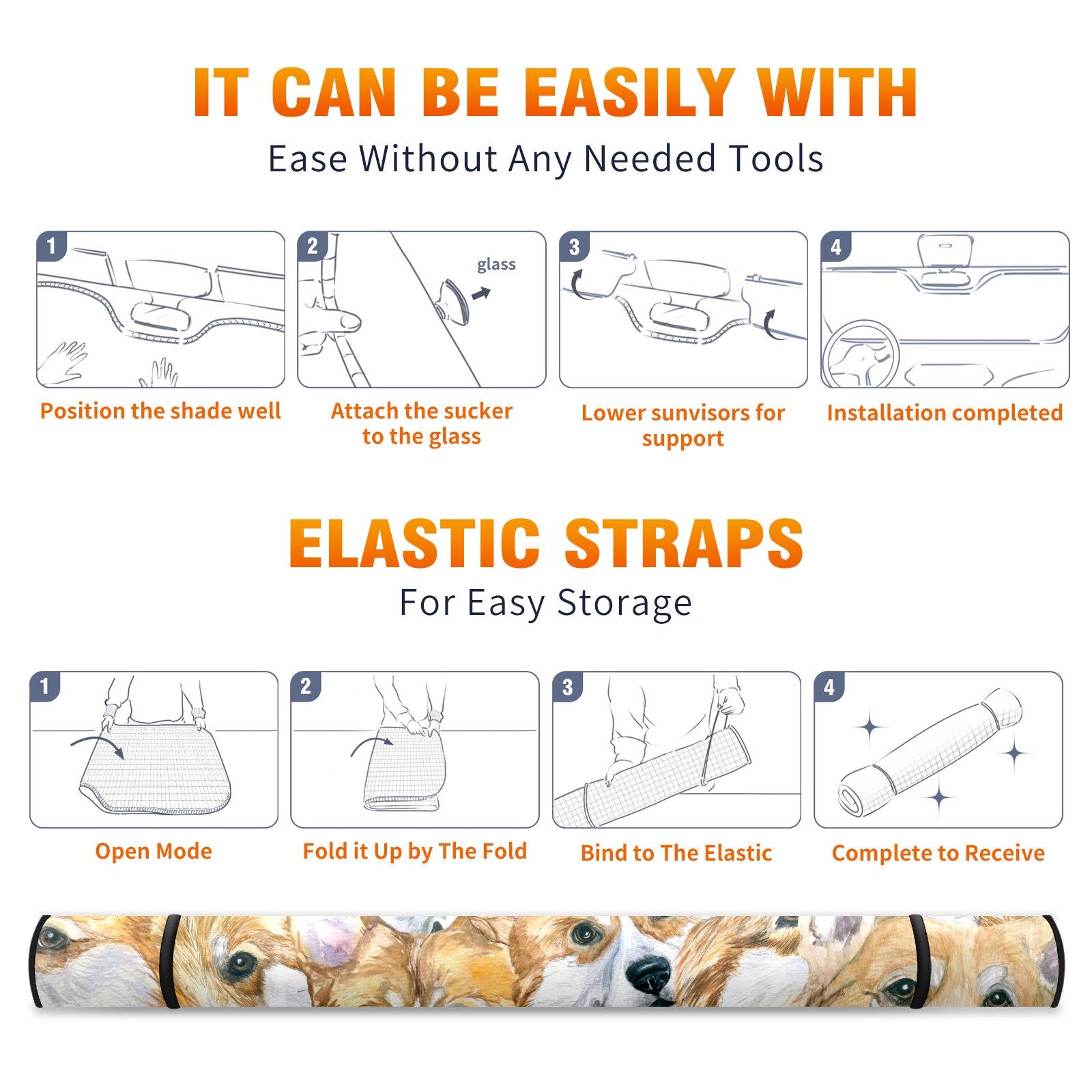 IT CAN BE EASILY WITH

Ease Without Any Needed Tools

1

Position the shade well

2

glass

Attach the sucker to the glass

3

Lower sunvisors for support

4

Installation completed

ELASTIC STRAPS

For Easy Storage

1

Open Mode

2

Fold it Up by The Fold

3

Bind to The Elastic

4

Complete to Receive