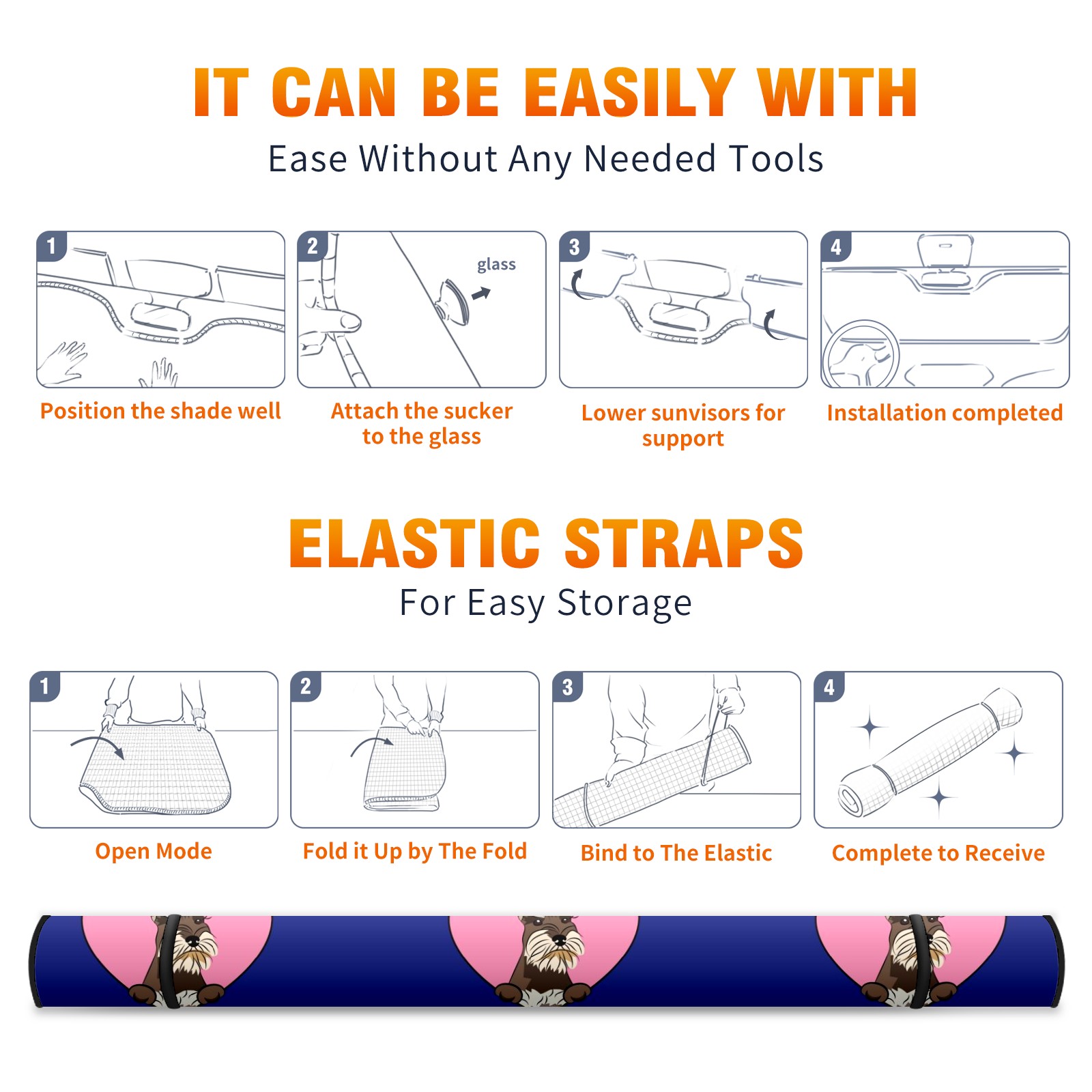 IT CAN BE EASILY WITH
Ease Without Any Needed Tools

1
Position the shade well

2
glass
Attach the sucker to the glass

3
Lower sunvisors for support

4
Installation completed

ELASTIC STRAPS
For Easy Storage

1
Open Mode

2
Fold it Up by The Fold

3
Bind to The Elastic

4
Complete to Receive