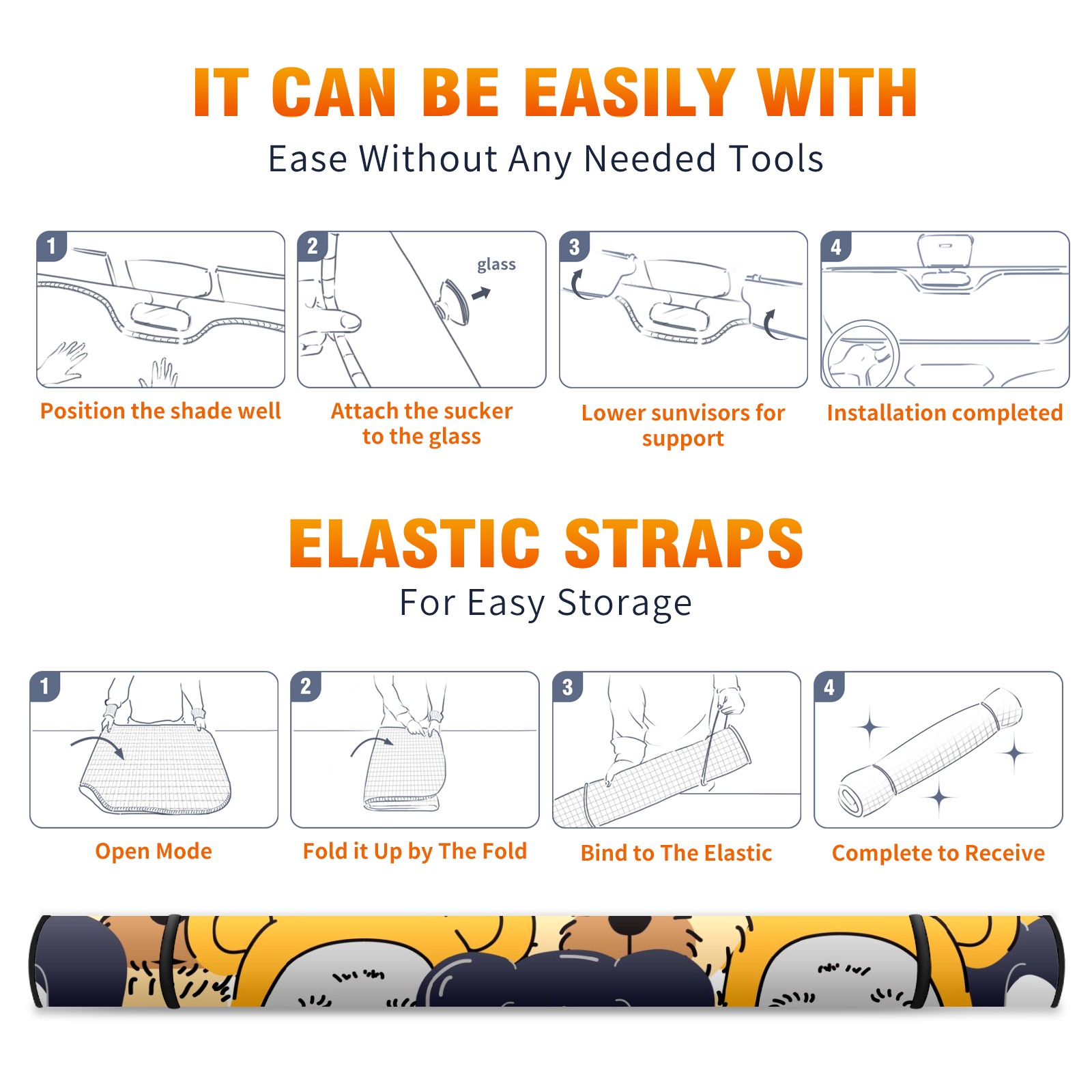 IT CAN BE EASILY WITH

Ease Without Any Needed Tools

1

Position the shade well

2

glass

Attach the sucker to the glass

3

Lower sunvisors for support

4

Installation completed

ELASTIC STRAPS

For Easy Storage

1

Open Mode

2

Fold it Up by The Fold

3

Bind to The Elastic

4

Complete to Receive