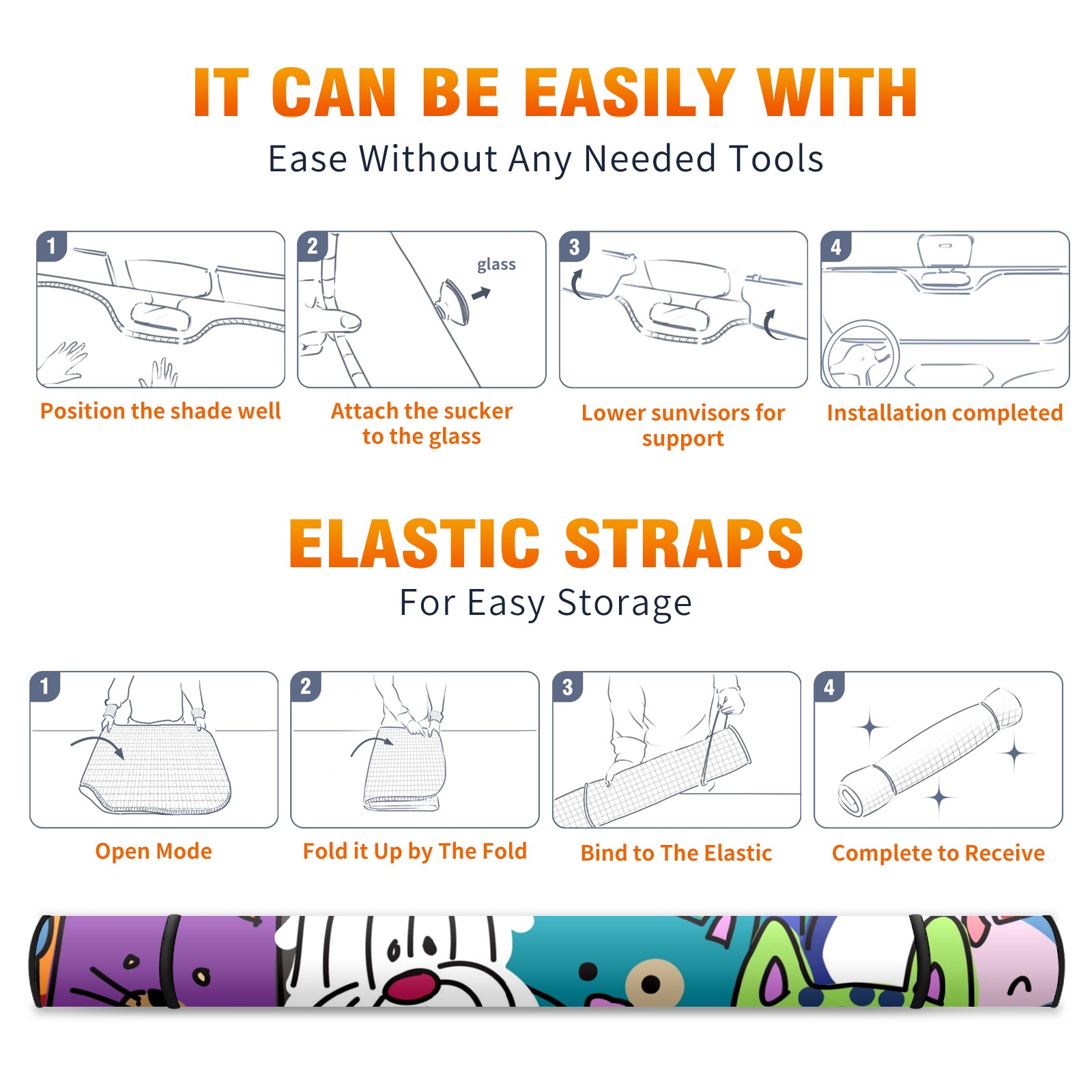 IT CAN BE EASILY WITH

Ease Without Any Needed Tools

1

Position the shade well

2

glass

Attach the sucker to the glass

3

Lower sunvisors for support

4

Installation completed

ELASTIC STRAPS

For Easy Storage

1

Open Mode

2

Fold it Up by The Fold

3

Bind to The Elastic

4

Complete to Receive