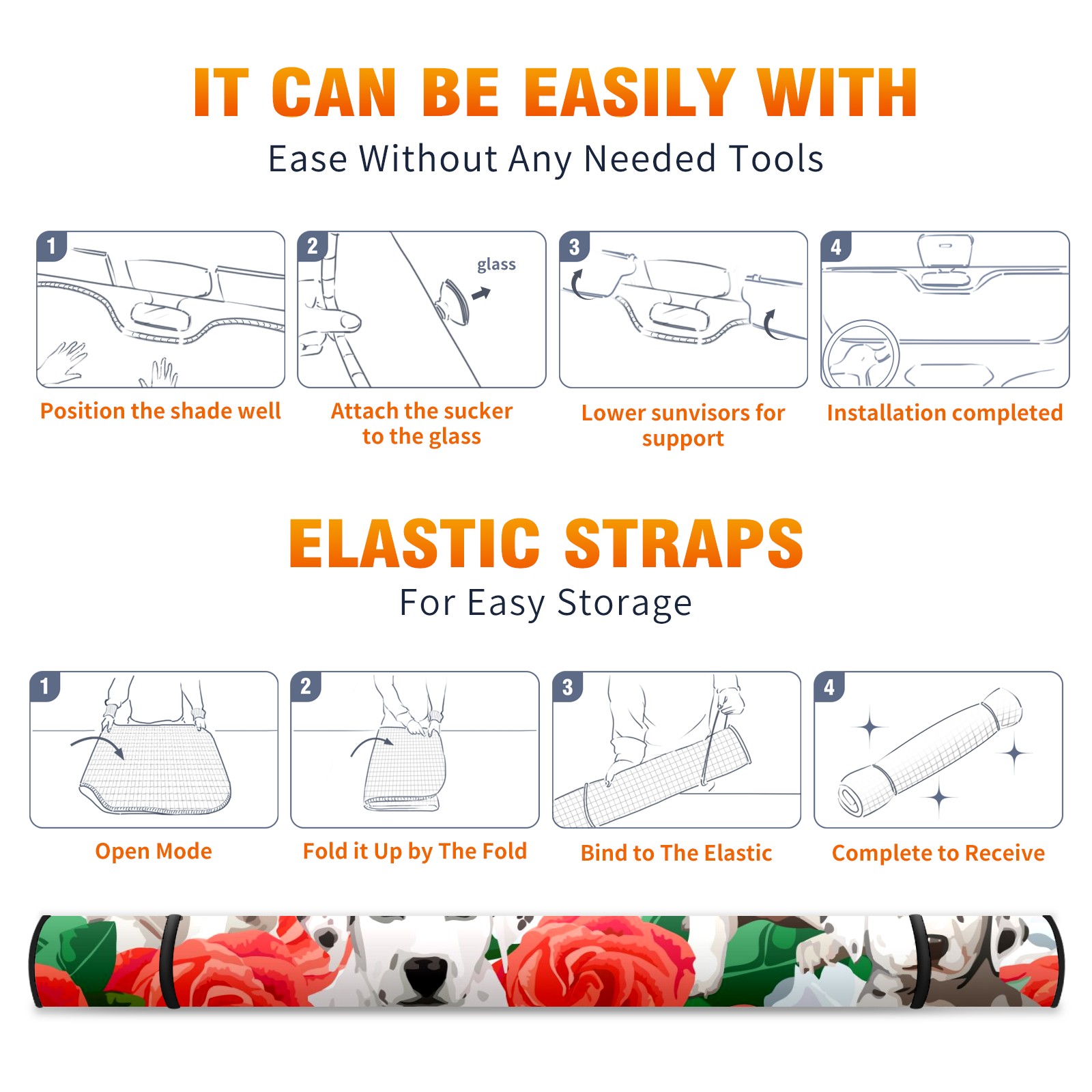 IT CAN BE EASILY WITH
Ease Without Any Needed Tools

1

Position the shade well

2

glass

Attach the sucker to the glass

3

Lower sunvisors for support

4

Installation completed

ELASTIC STRAPS
For Easy Storage

1

Open Mode

2

Fold it Up by The Fold

3

Bind to The Elastic

4

Complete to Receive