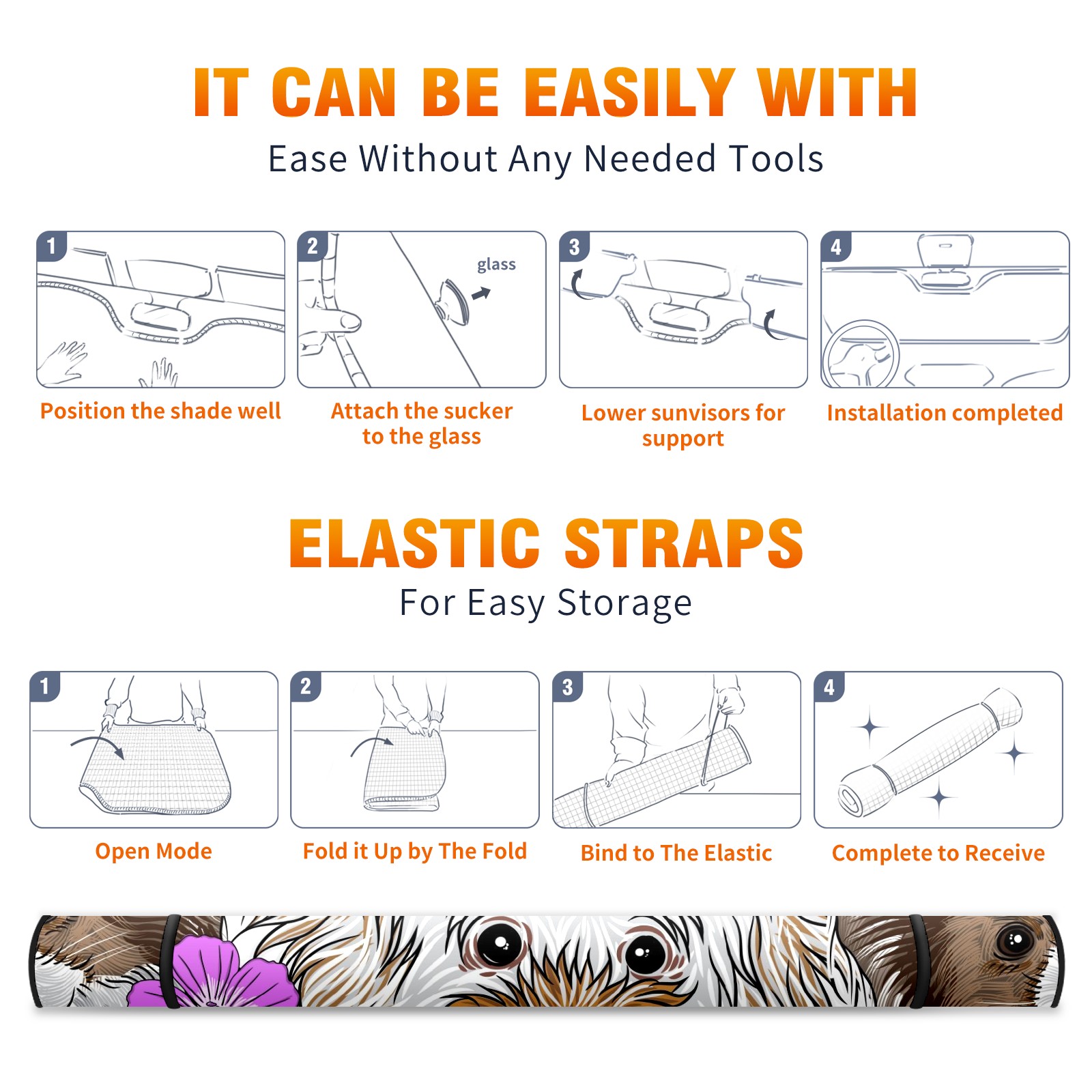 IT CAN BE EASILY WITH
Ease Without Any Needed Tools

1
Position the shade well

2
glass
Attach the sucker to the glass

3
Lower sunvisors for support

4
Installation completed

ELASTIC STRAPS
For Easy Storage

1
Open Mode

2
Fold it Up by The Fold

3
Bind to The Elastic

4
Complete to Receive