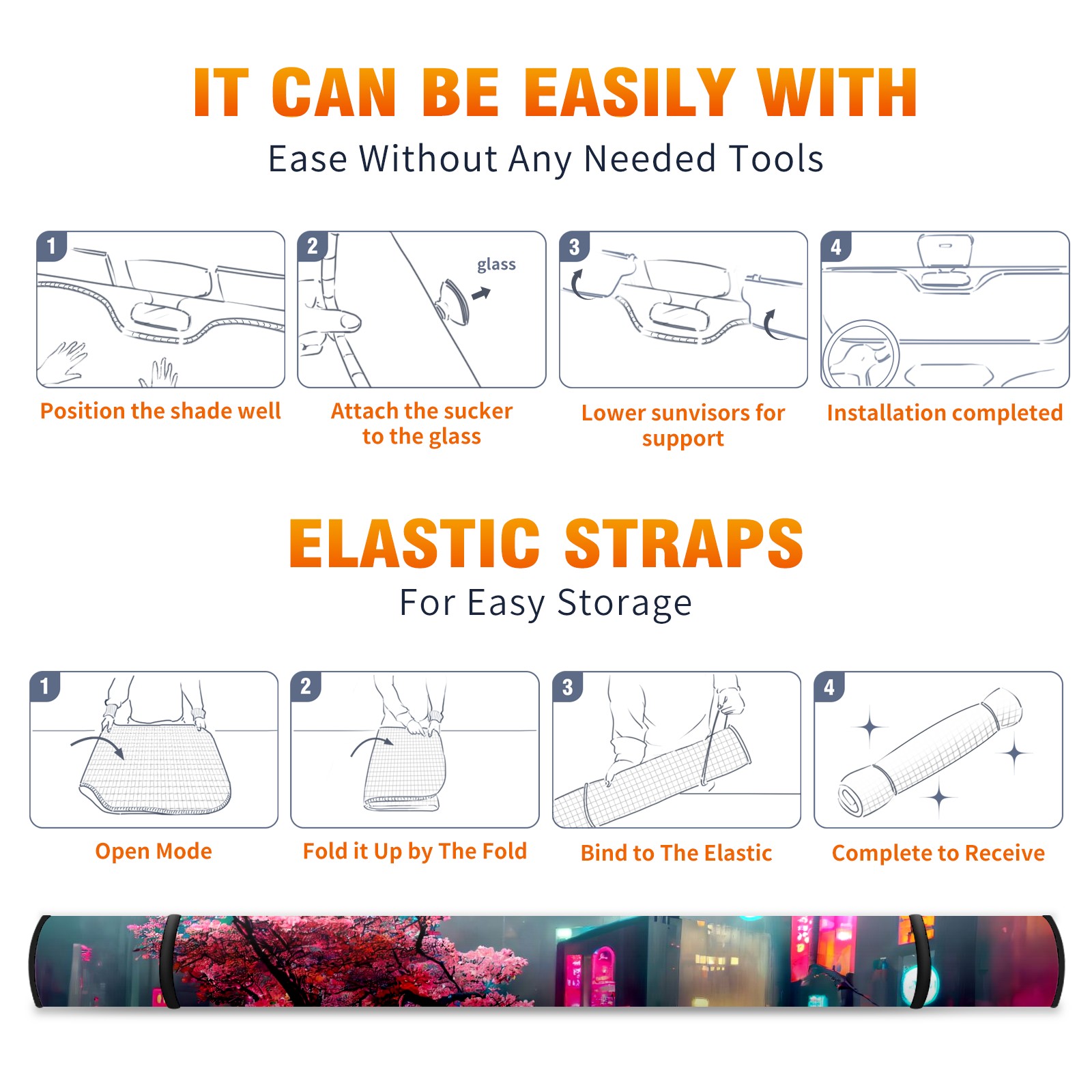 IT CAN BE EASILY WITH
Ease Without Any Needed Tools

1
Position the shade well

2
glass
Attach the sucker to the glass

3
Lower sunvisors for support

4
Installation completed

ELASTIC STRAPS
For Easy Storage

1
Open Mode

2
Fold it Up by The Fold

3
Bind to The Elastic

4
Complete to Receive