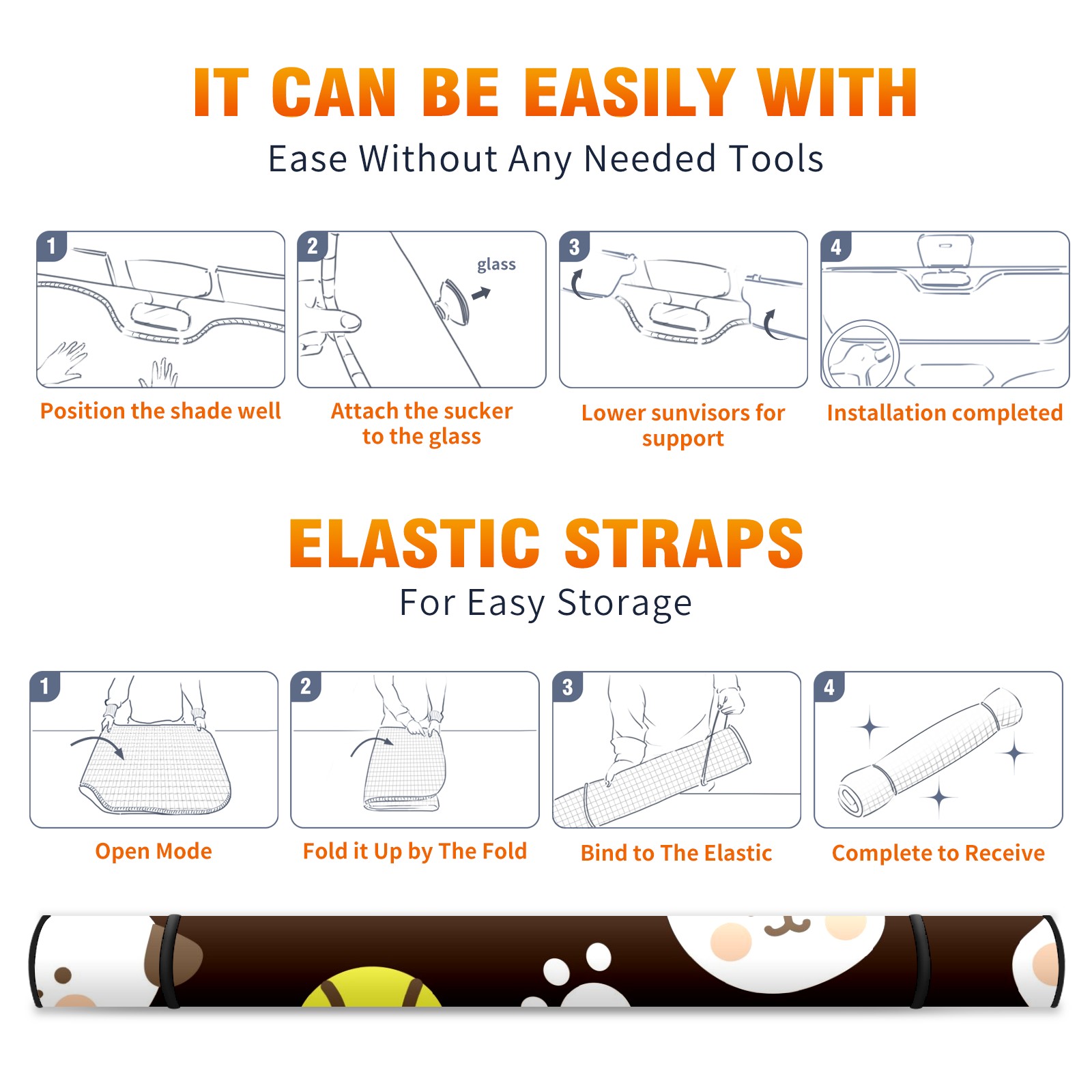 IT CAN BE EASILY WITH
Ease Without Any Needed Tools

1
Position the shade well

2
glass
Attach the sucker to the glass

3
Lower sunvisors for support

4
Installation completed

ELASTIC STRAPS
For Easy Storage

1
Open Mode

2
Fold it Up by The Fold

3
Bind to The Elastic

4
Complete to Receive