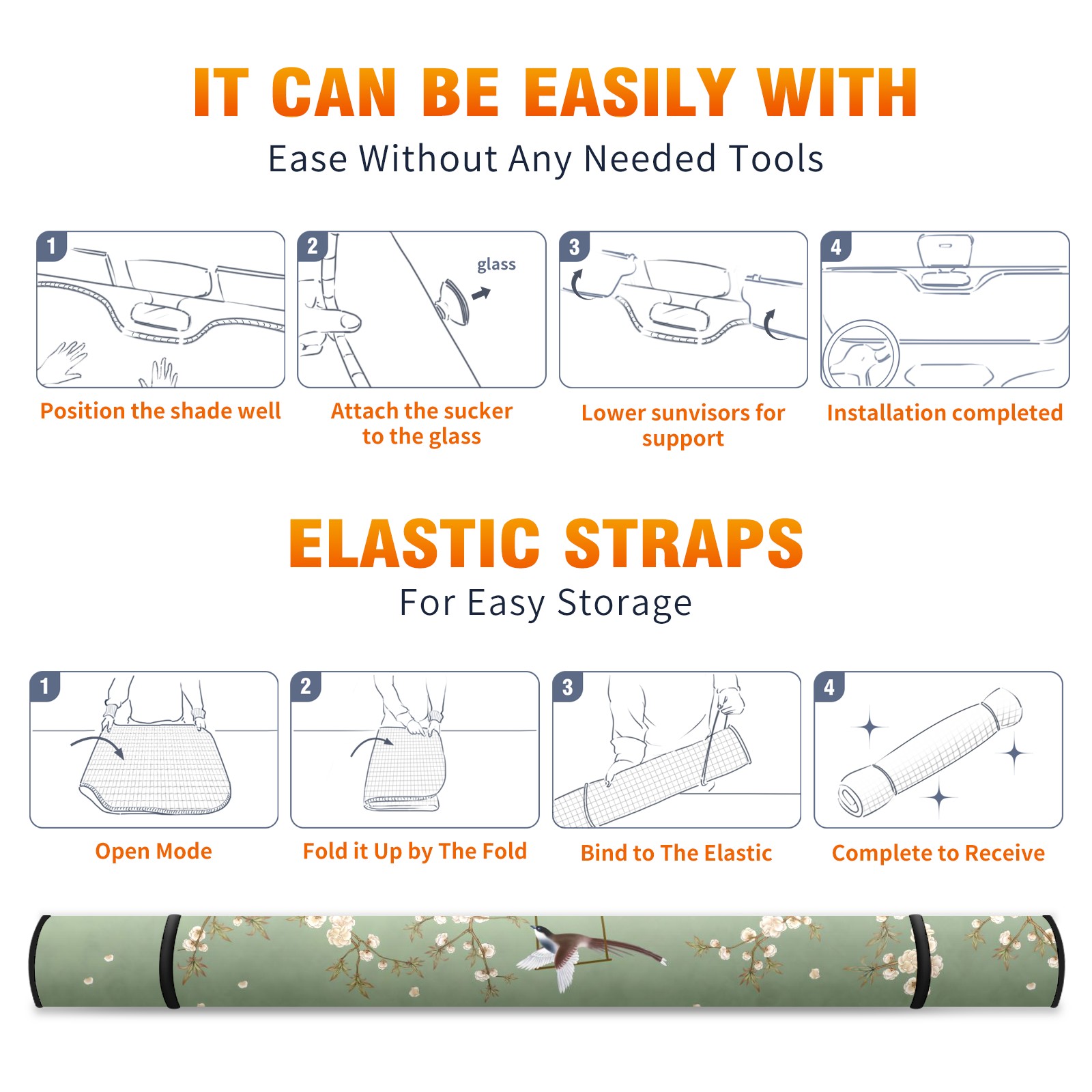 IT CAN BE EASILY WITH

Ease Without Any Needed Tools

1

Position the shade well

2

glass

Attach the sucker to the glass

3

Lower sunvisors for support

4

Installation completed

ELASTIC STRAPS

For Easy Storage

1

Open Mode

2

Fold it Up by The Fold

3

Bind to The Elastic

4

Complete to Receive