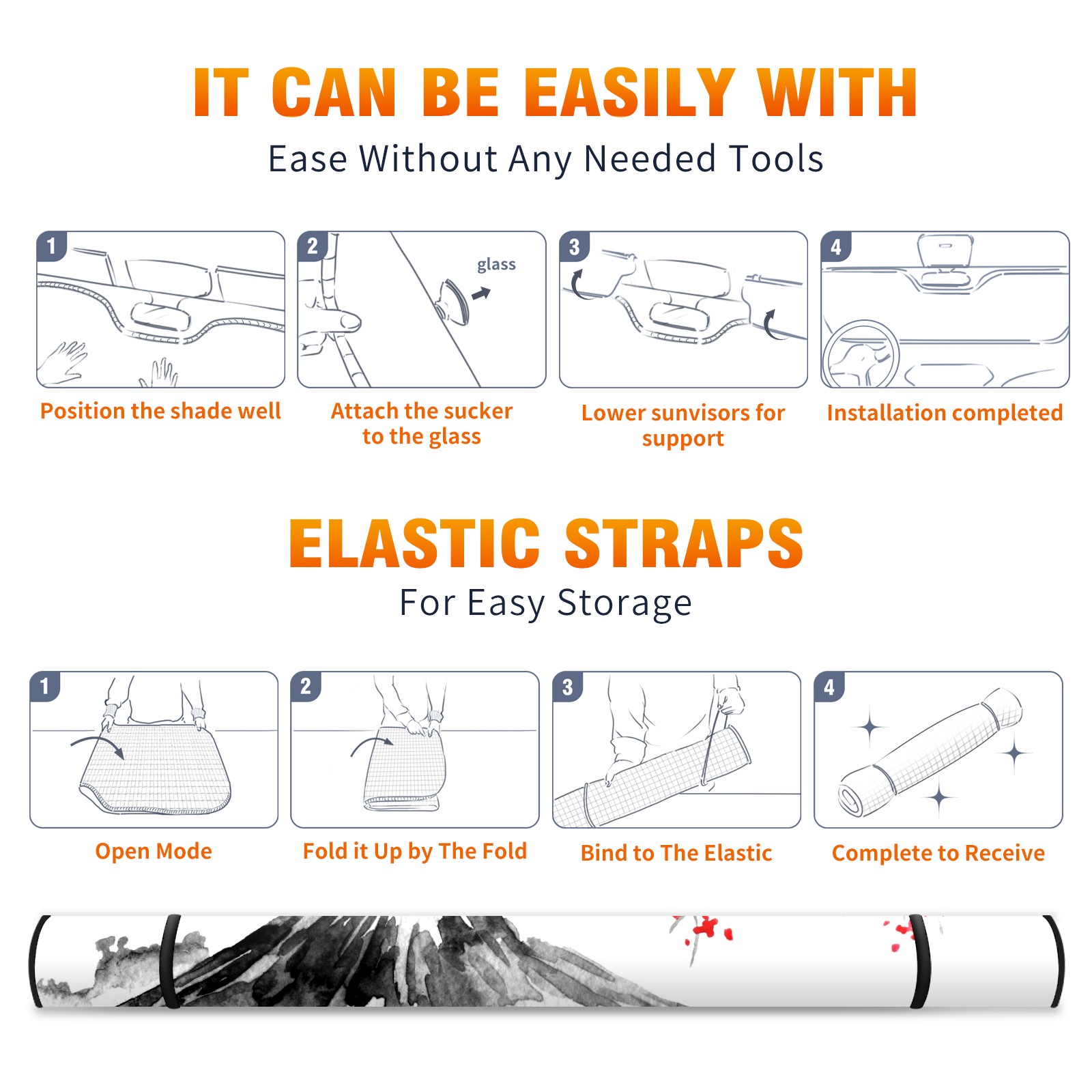 IT CAN BE EASILY WITH
Ease Without Any Needed Tools

1
Position the shade well

2
glass
Attach the sucker to the glass

3
Lower sunvisors for support

4
Installation completed

ELASTIC STRAPS
For Easy Storage

1
Open Mode

2
Fold it Up by The Fold

3
Bind to The Elastic

4
Complete to Receive