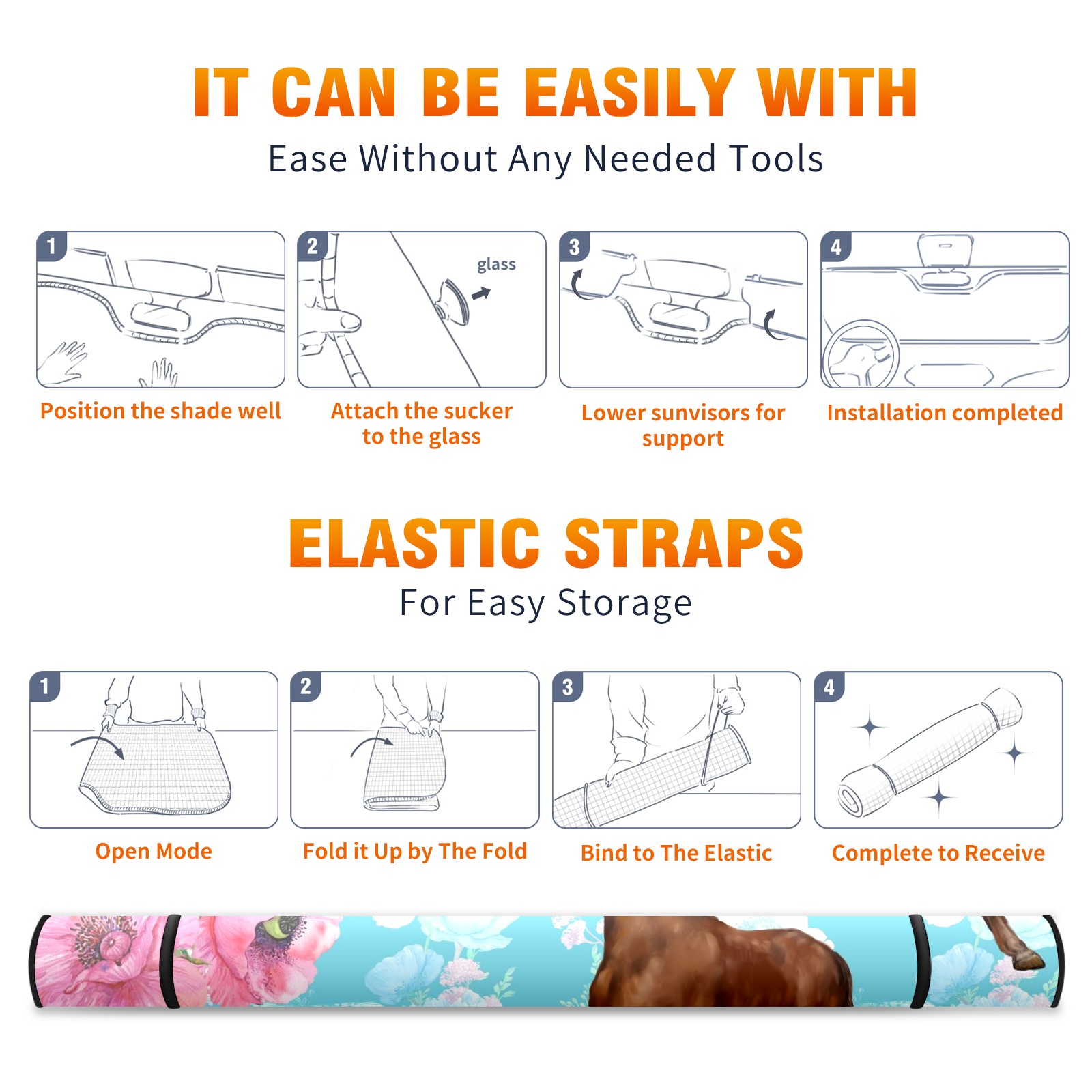 IT CAN BE EASILY WITH
Ease Without Any Needed Tools

1
Position the shade well

2
glass
Attach the sucker to the glass

3
Lower sunvisors for support

4
Installation completed

ELASTIC STRAPS
For Easy Storage

1
Open Mode

2
Fold it Up by The Fold

3
Bind to The Elastic

4
Complete to Receive