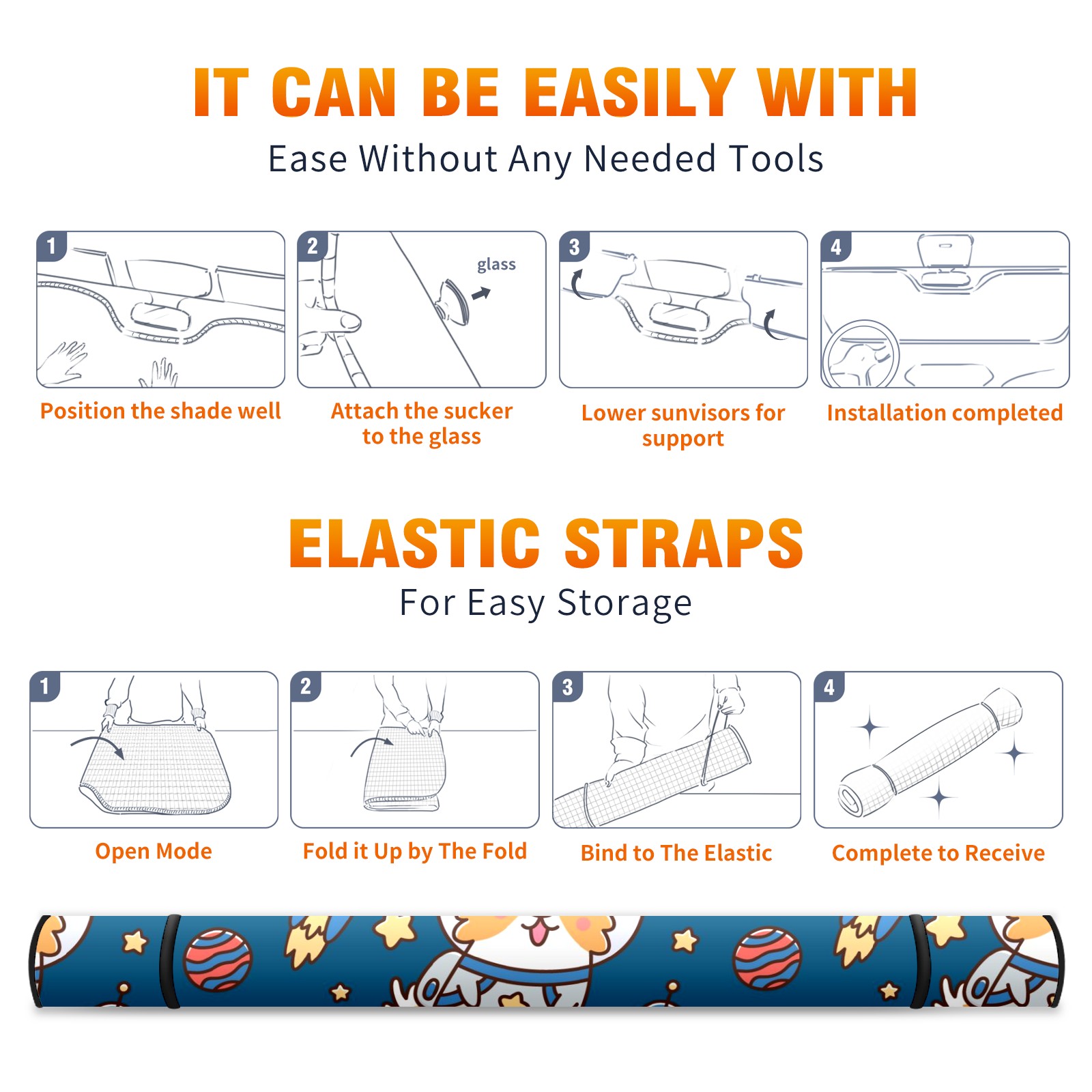 IT CAN BE EASILY WITH

Ease Without Any Needed Tools

1

Position the shade well

2

glass

Attach the sucker to the glass

3

Lower sunvisors for support

4

Installation completed

ELASTIC STRAPS

For Easy Storage

1

Open Mode

2

Fold it Up by The Fold

3

Bind to The Elastic

4

Complete to Receive