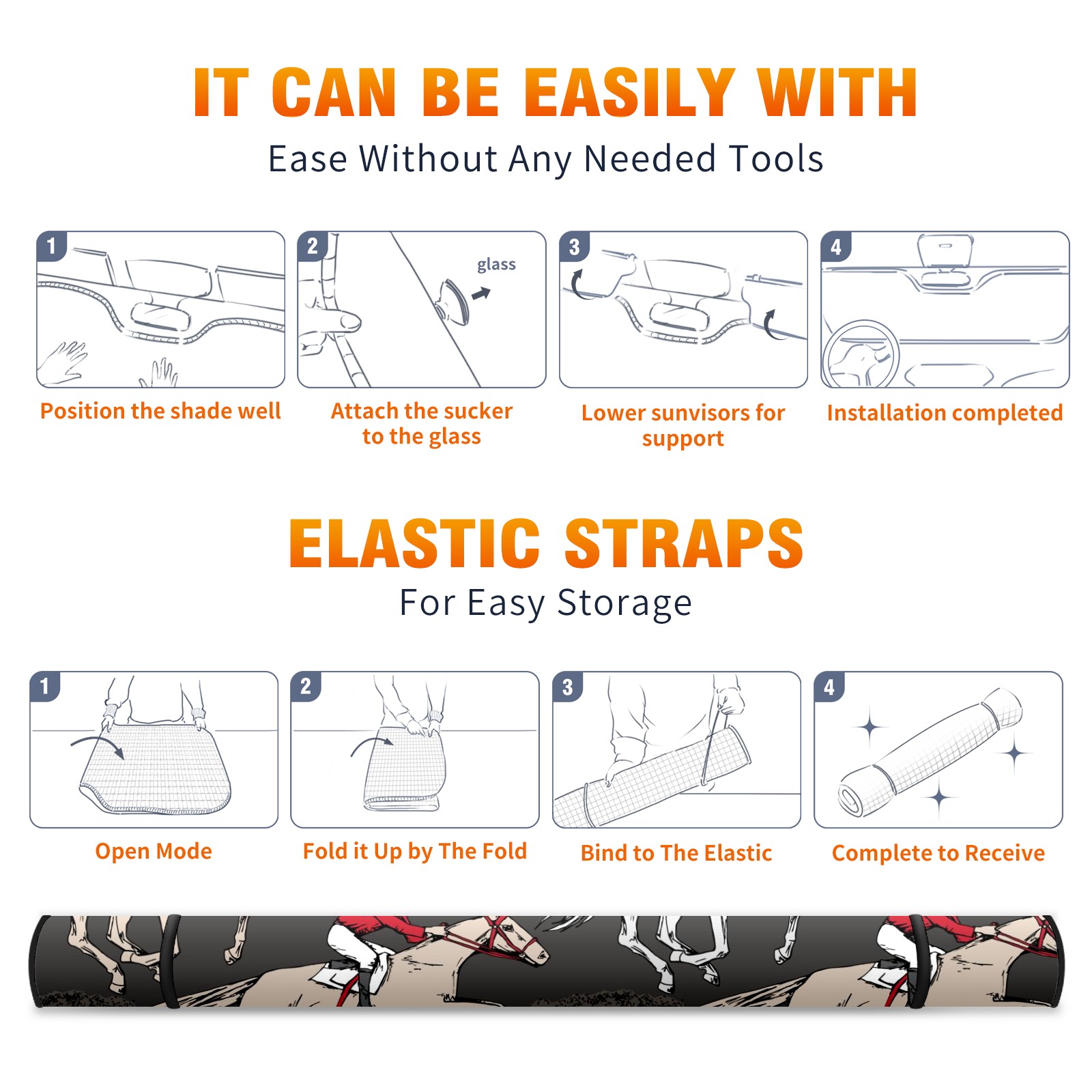 IT CAN BE EASILY WITH

Ease Without Any Needed Tools

1

Position the shade well

2

glass

Attach the sucker to the glass

3

Lower sunvisors for support

4

Installation completed

ELASTIC STRAPS

For Easy Storage

1

Open Mode

2

Fold it Up by The Fold

3

Bind to The Elastic

4

Complete to Receive