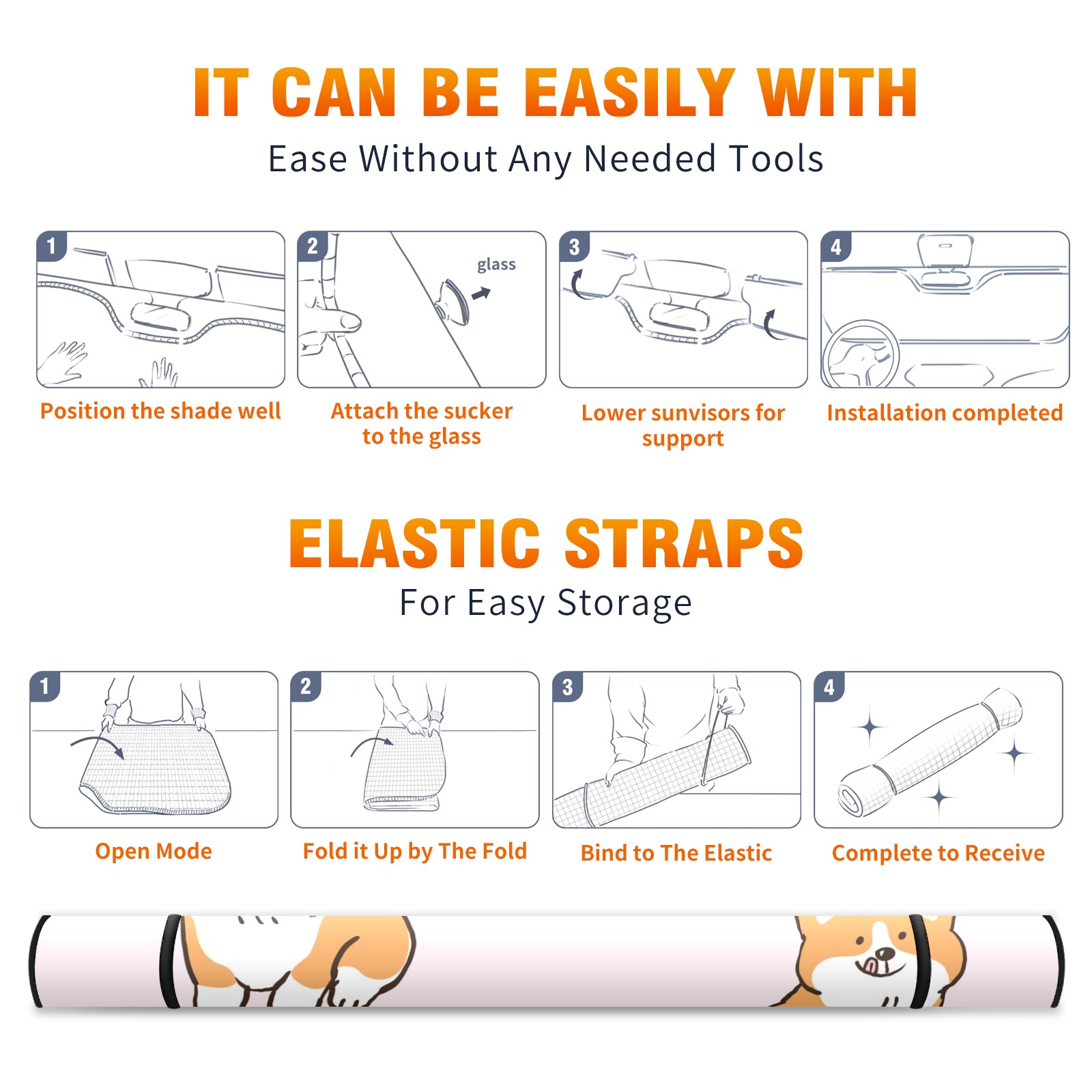 IT CAN BE EASILY WITH

Ease Without Any Needed Tools

1

Position the shade well

2

glass

Attach the sucker to the glass

3

Lower sunvisors for support

4

Installation completed

ELASTIC STRAPS

For Easy Storage

1

Open Mode

2

Fold it Up by The Fold

3

Bind to The Elastic

4

Complete to Receive