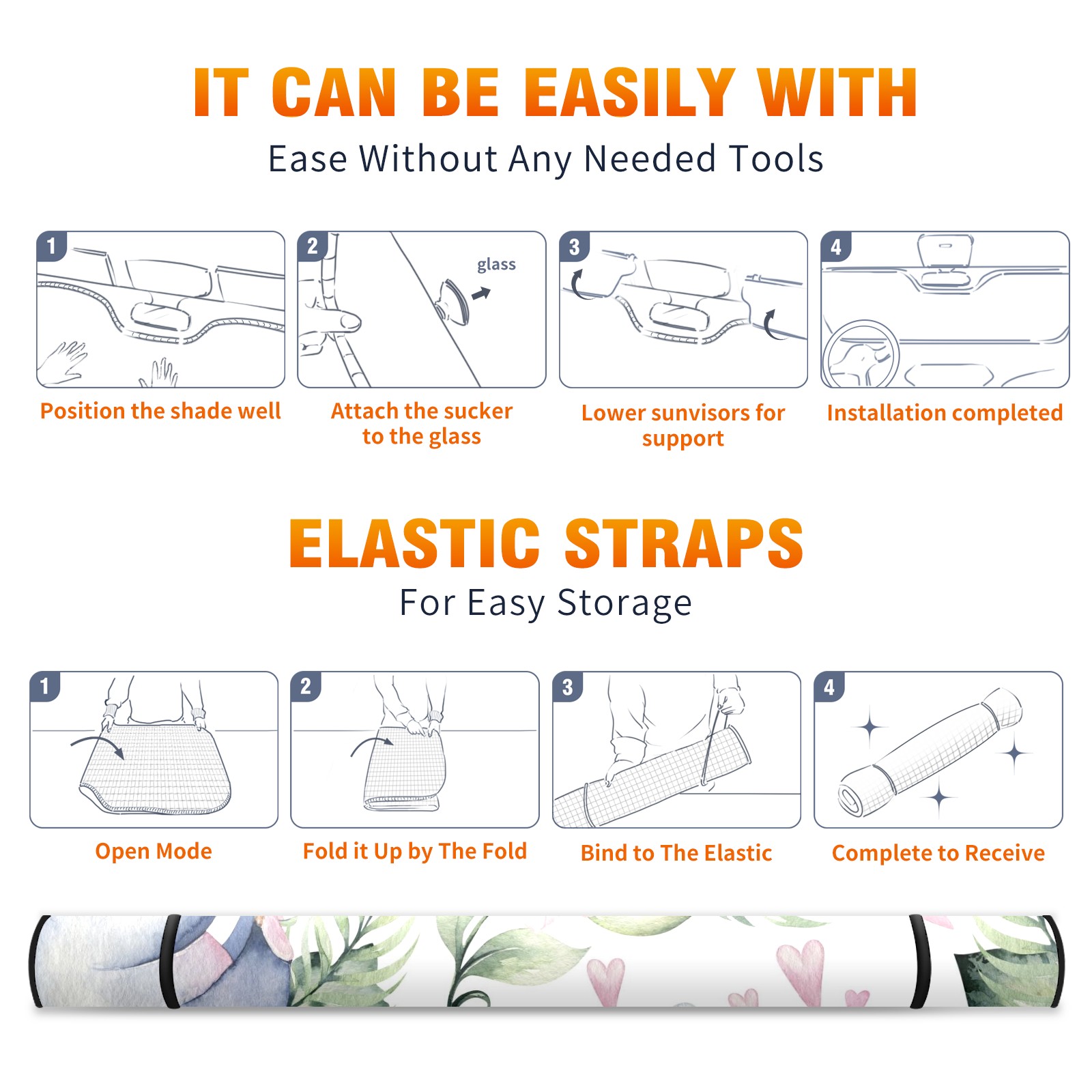 IT CAN BE EASILY WITH
Ease Without Any Needed Tools

1
Position the shade well

2
glass
Attach the sucker to the glass

3
Lower sunvisors for support

4
Installation completed

ELASTIC STRAPS
For Easy Storage

1
Open Mode

2
Fold it Up by The Fold

3
Bind to The Elastic

4
Complete to Receive