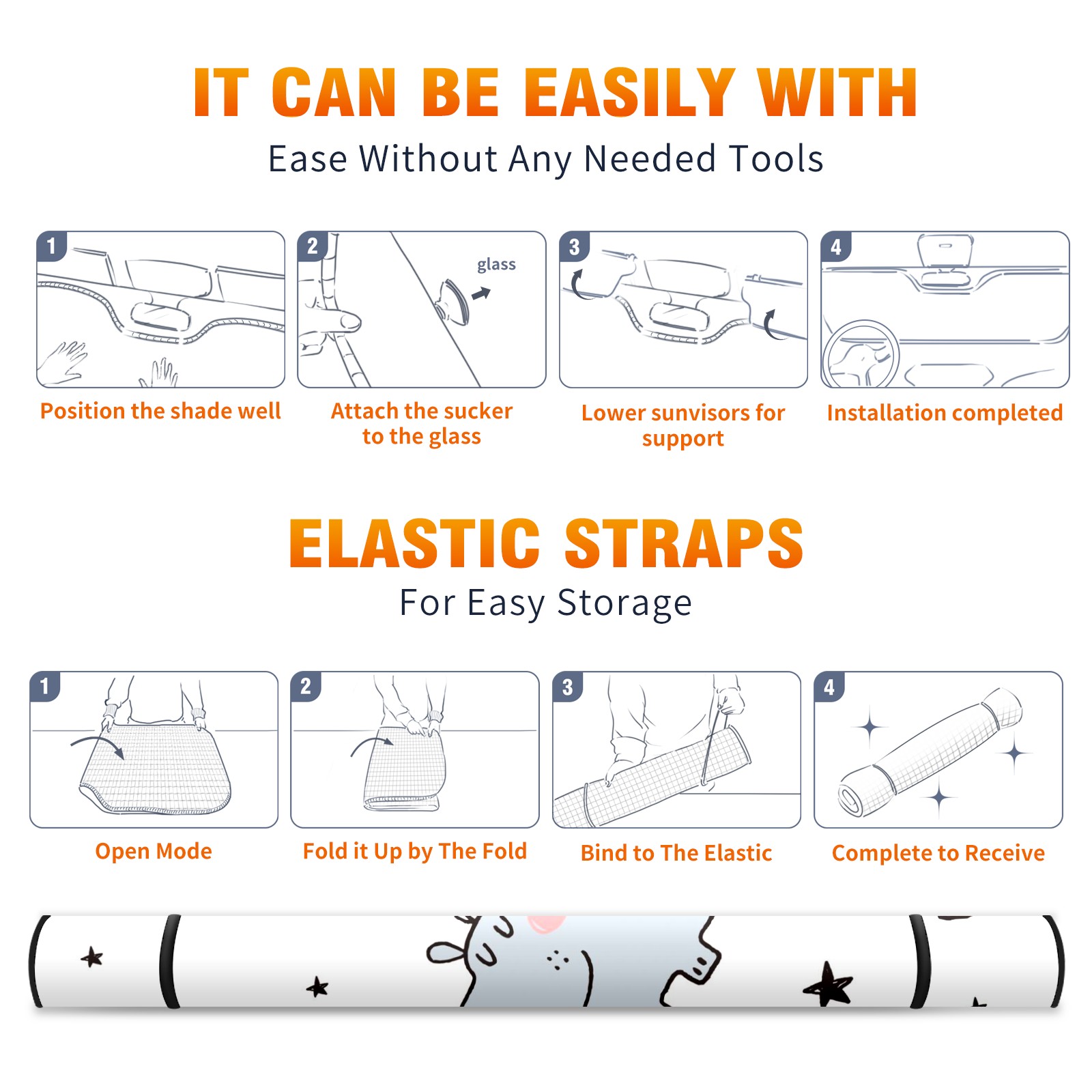 IT CAN BE EASILY WITH

Ease Without Any Needed Tools

1

Position the shade well

2

glass

Attach the sucker to the glass

3

Lower sunvisors for support

4

Installation completed

ELASTIC STRAPS

For Easy Storage

1

Open Mode

2

Fold it Up by The Fold

3

Bind to The Elastic

4

Complete to Receive