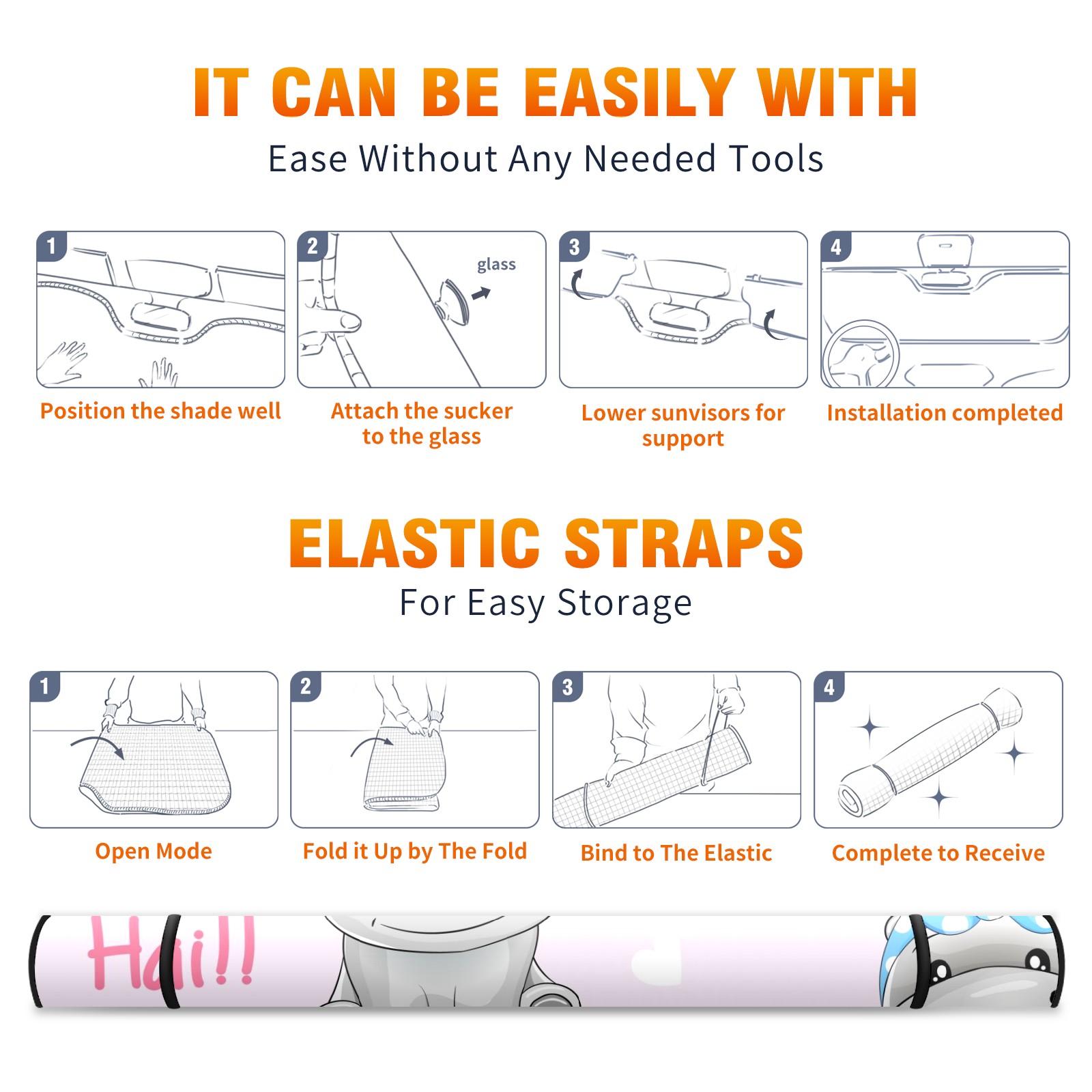 IT CAN BE EASILY WITH

Ease Without Any Needed Tools

1

Position the shade well

2

glass

Attach the sucker to the glass

3

Lower sunvisors for support

4

Installation completed

ELASTIC STRAPS

For Easy Storage

1

Open Mode

2

Fold it Up by The Fold

3

Bind to The Elastic

4

Complete to Receive

Hai!!