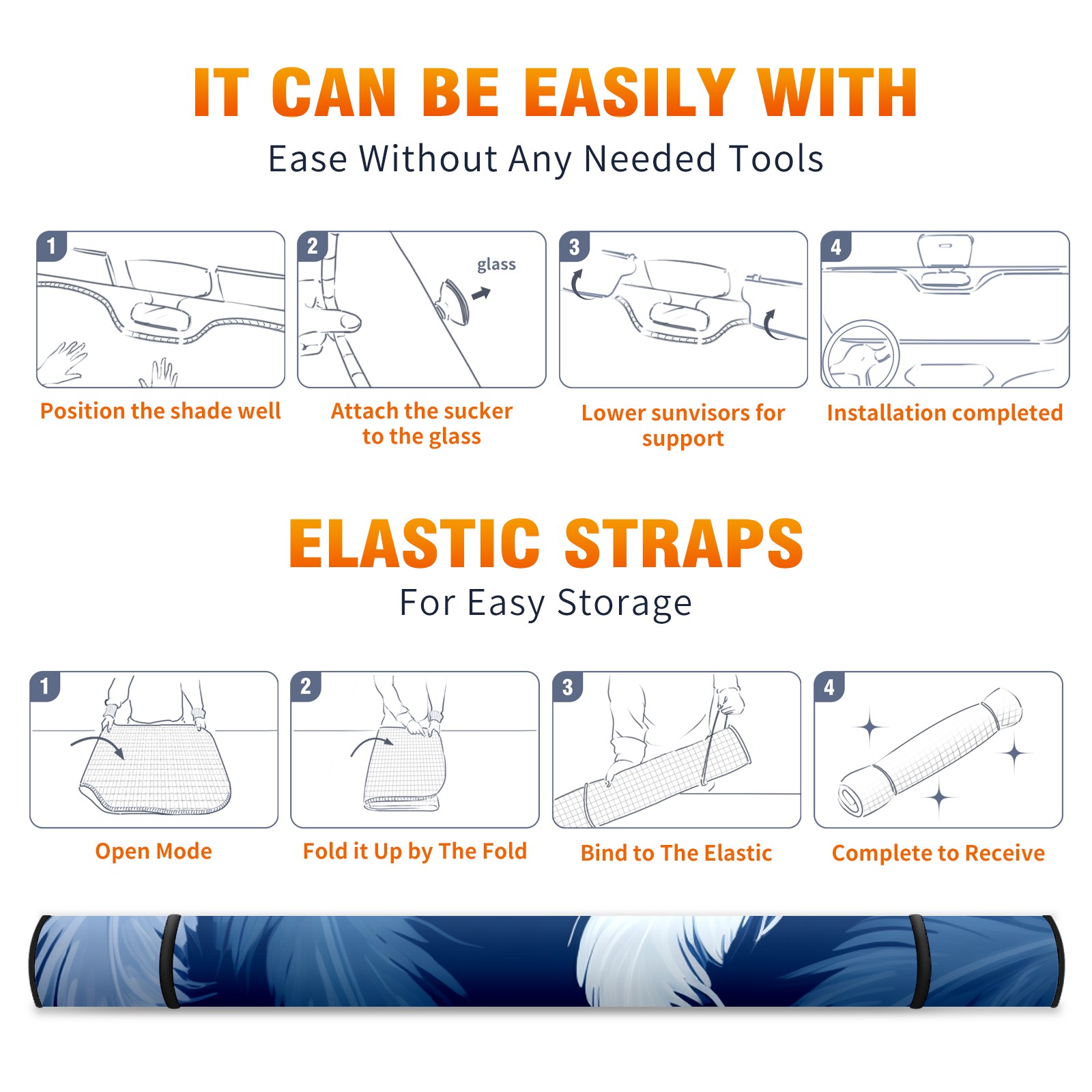 IT CAN BE EASILY WITH
Ease Without Any Needed Tools

1
Position the shade well

2
glass
Attach the sucker to the glass

3
Lower sunvisors for support

4
Installation completed

ELASTIC STRAPS
For Easy Storage

1
Open Mode

2
Fold it Up by The Fold

3
Bind to The Elastic

4
Complete to Receive