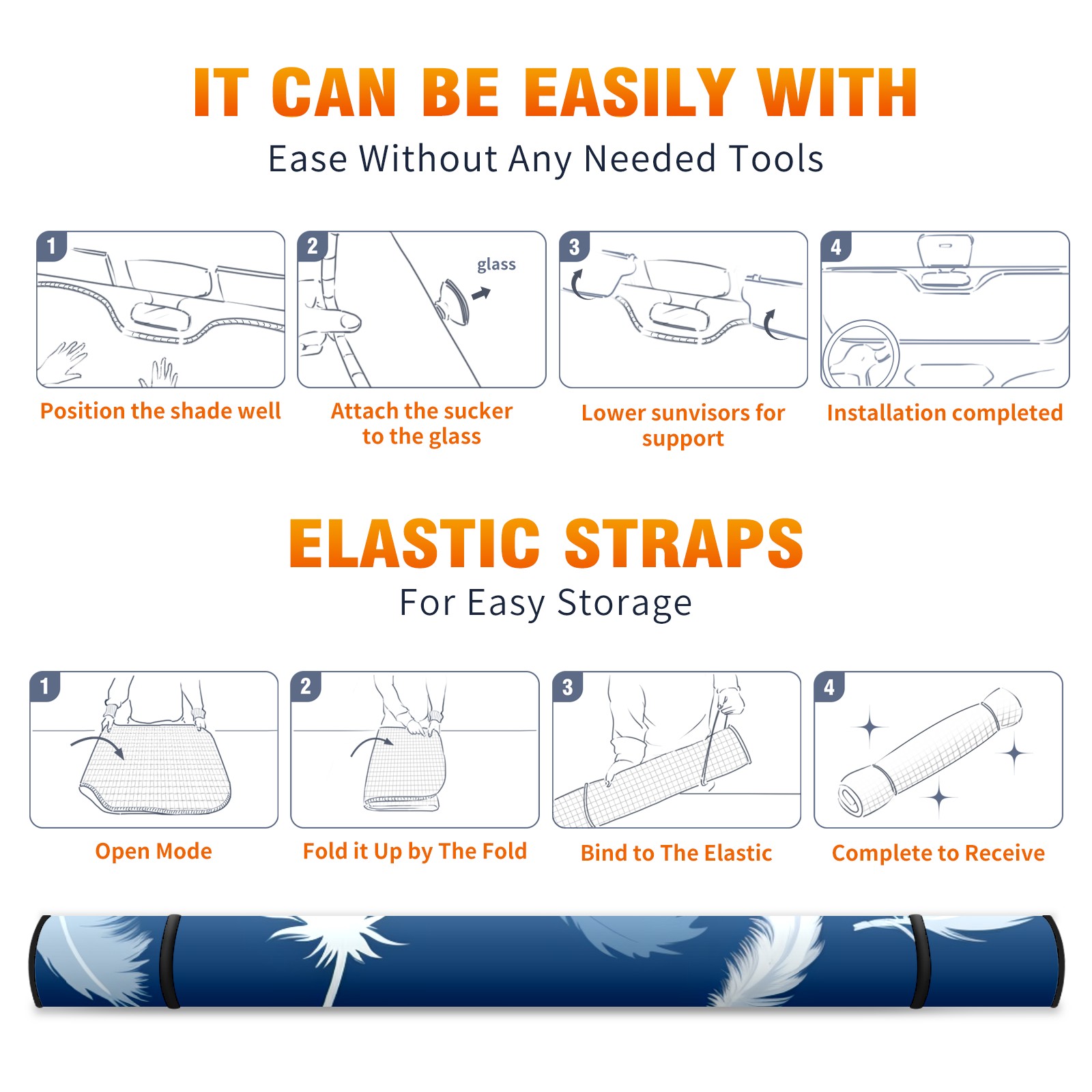 IT CAN BE EASILY WITH
Ease Without Any Needed Tools

1

Position the shade well

2

glass

Attach the sucker to the glass

3

Lower sunvisors for support

4

Installation completed

ELASTIC STRAPS
For Easy Storage

1

Open Mode

2

Fold it Up by The Fold

3

Bind to The Elastic

4

Complete to Receive