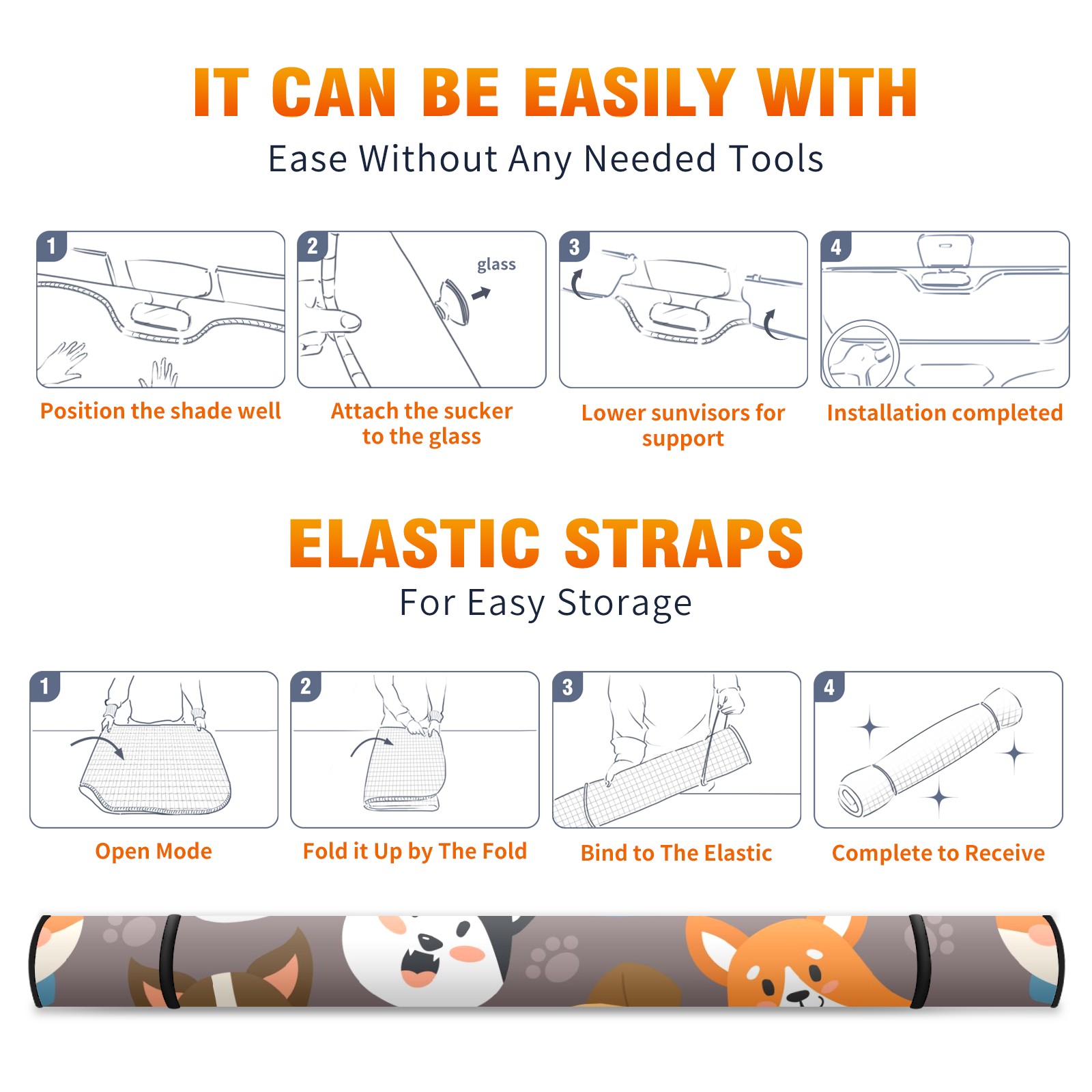 IT CAN BE EASILY WITH
Ease Without Any Needed Tools

1
Position the shade well

2
glass
Attach the sucker to the glass

3
Lower sunvisors for support

4
Installation completed

ELASTIC STRAPS
For Easy Storage

1
Open Mode

2
Fold it Up by The Fold

3
Bind to The Elastic

4
Complete to Receive