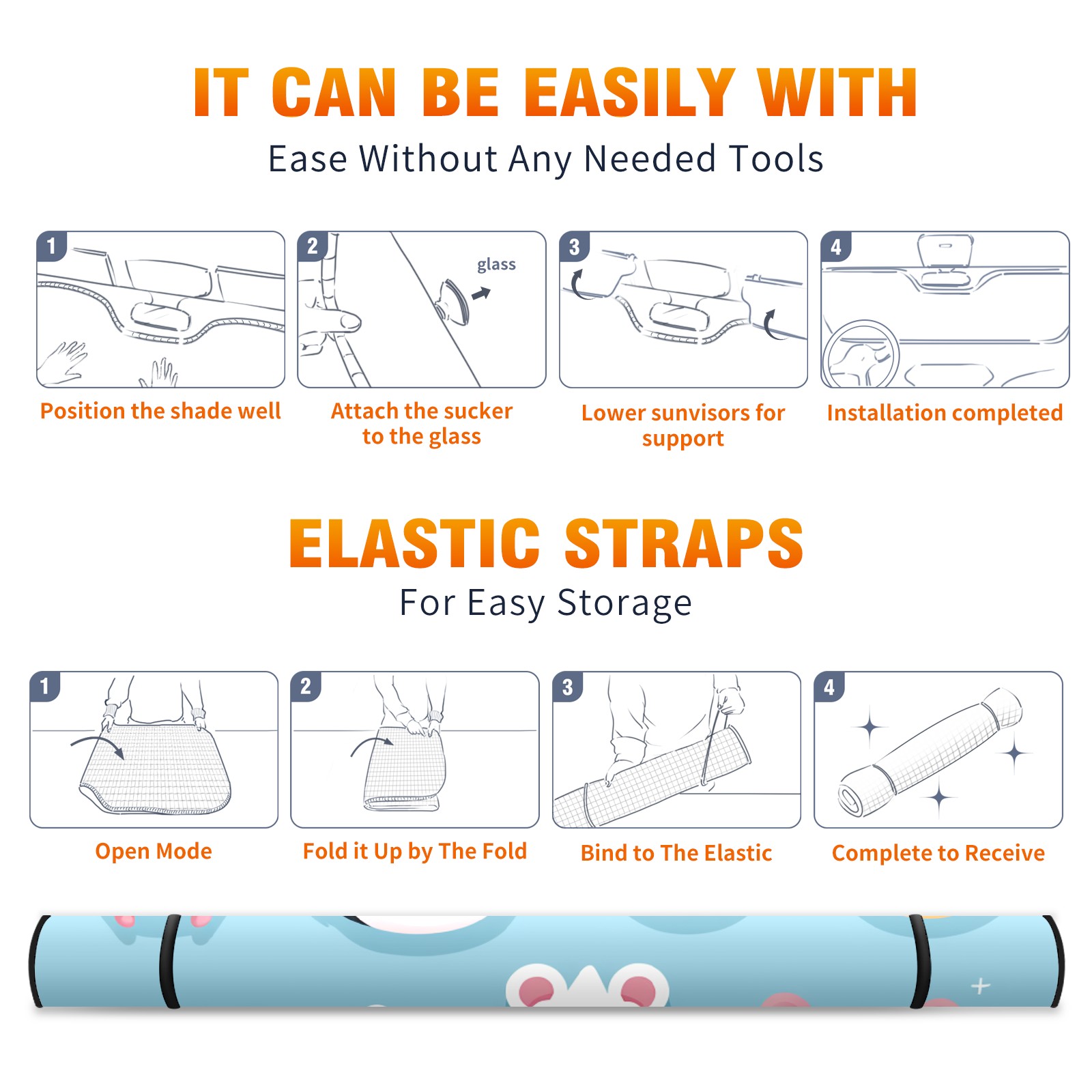 IT CAN BE EASILY WITH
Ease Without Any Needed Tools

1
Position the shade well

2
glass
Attach the sucker to the glass

3
Lower sunvisors for support

4
Installation completed

ELASTIC STRAPS
For Easy Storage

1
Open Mode

2
Fold it Up by The Fold

3
Bind to The Elastic

4
Complete to Receive