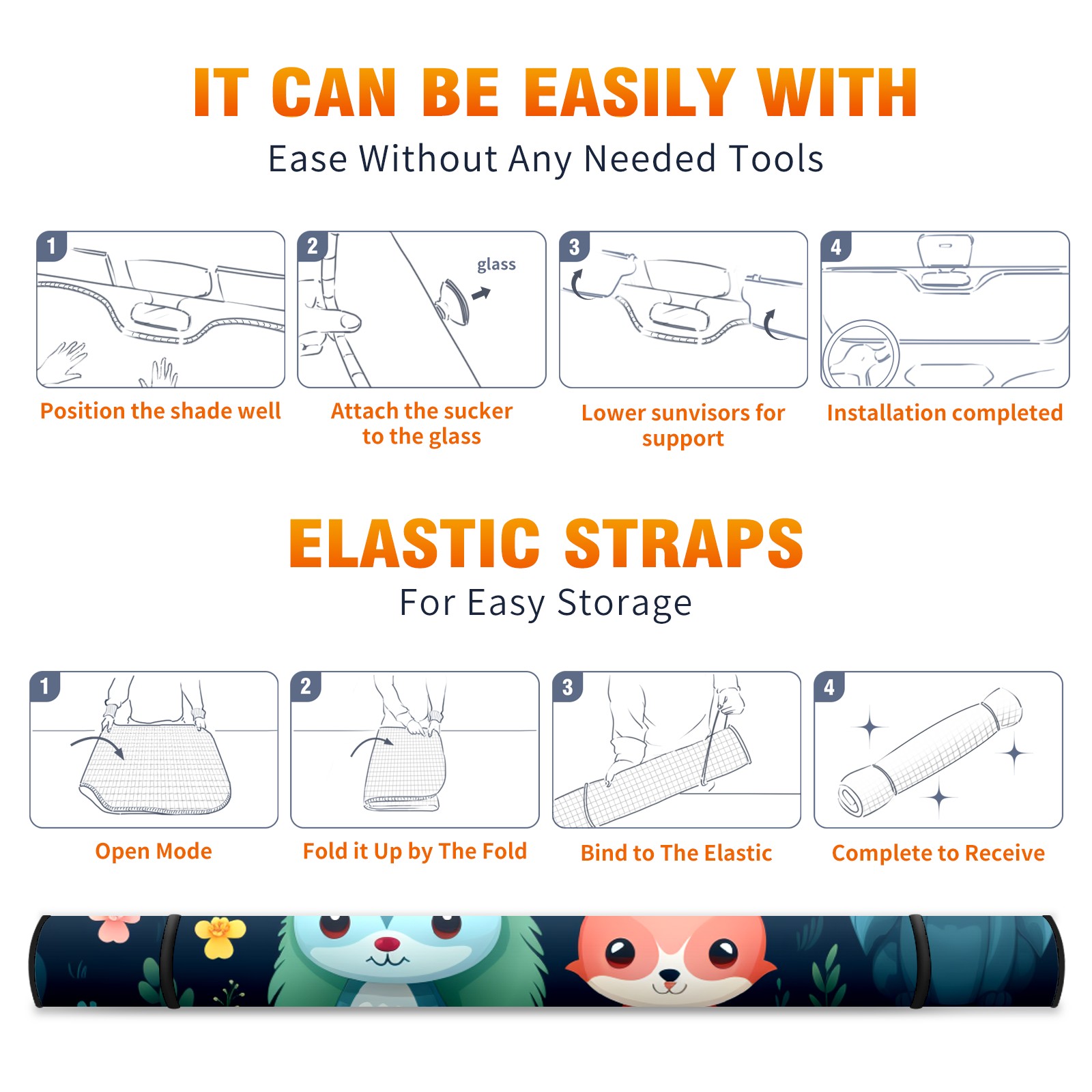 IT CAN BE EASILY WITH

Ease Without Any Needed Tools

1

Position the shade well

2

glass

Attach the sucker to the glass

3

Lower sunvisors for support

4

Installation completed

ELASTIC STRAPS

For Easy Storage

1

Open Mode

2

Fold it Up by The Fold

3

Bind to The Elastic

4

Complete to Receive