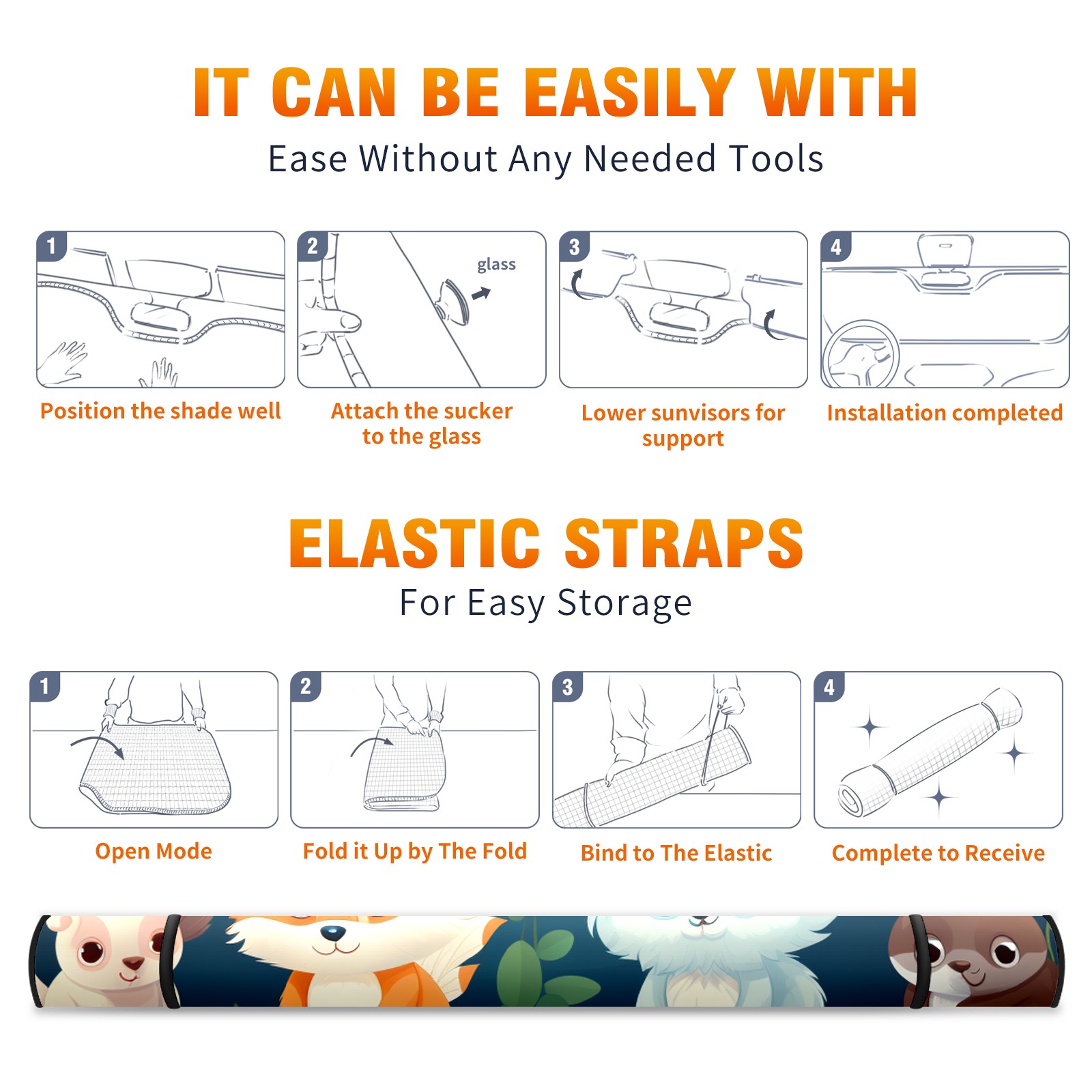 IT CAN BE EASILY WITH
Ease Without Any Needed Tools

1

Position the shade well

2
glass

Attach the sucker to the glass

3

Lower sunvisors for support

4

Installation completed

ELASTIC STRAPS
For Easy Storage

1

Open Mode

2

Fold it Up by The Fold

3

Bind to The Elastic

4

Complete to Receive