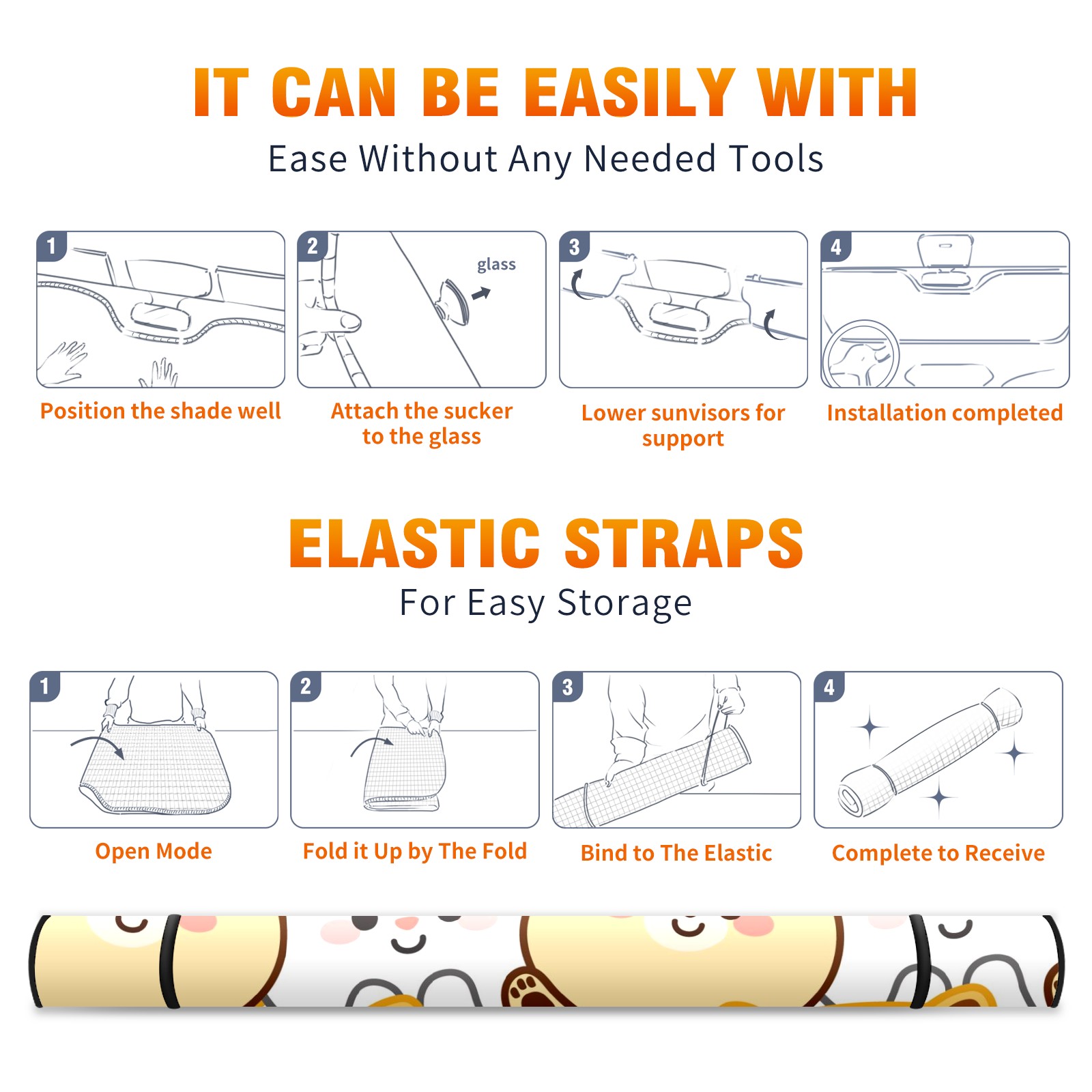 IT CAN BE EASILY WITH
Ease Without Any Needed Tools

1
Position the shade well

2
glass
Attach the sucker to the glass

3
Lower sunvisors for support

4
Installation completed

ELASTIC STRAPS
For Easy Storage

1
Open Mode

2
Fold it Up by The Fold

3
Bind to The Elastic

4
Complete to Receive