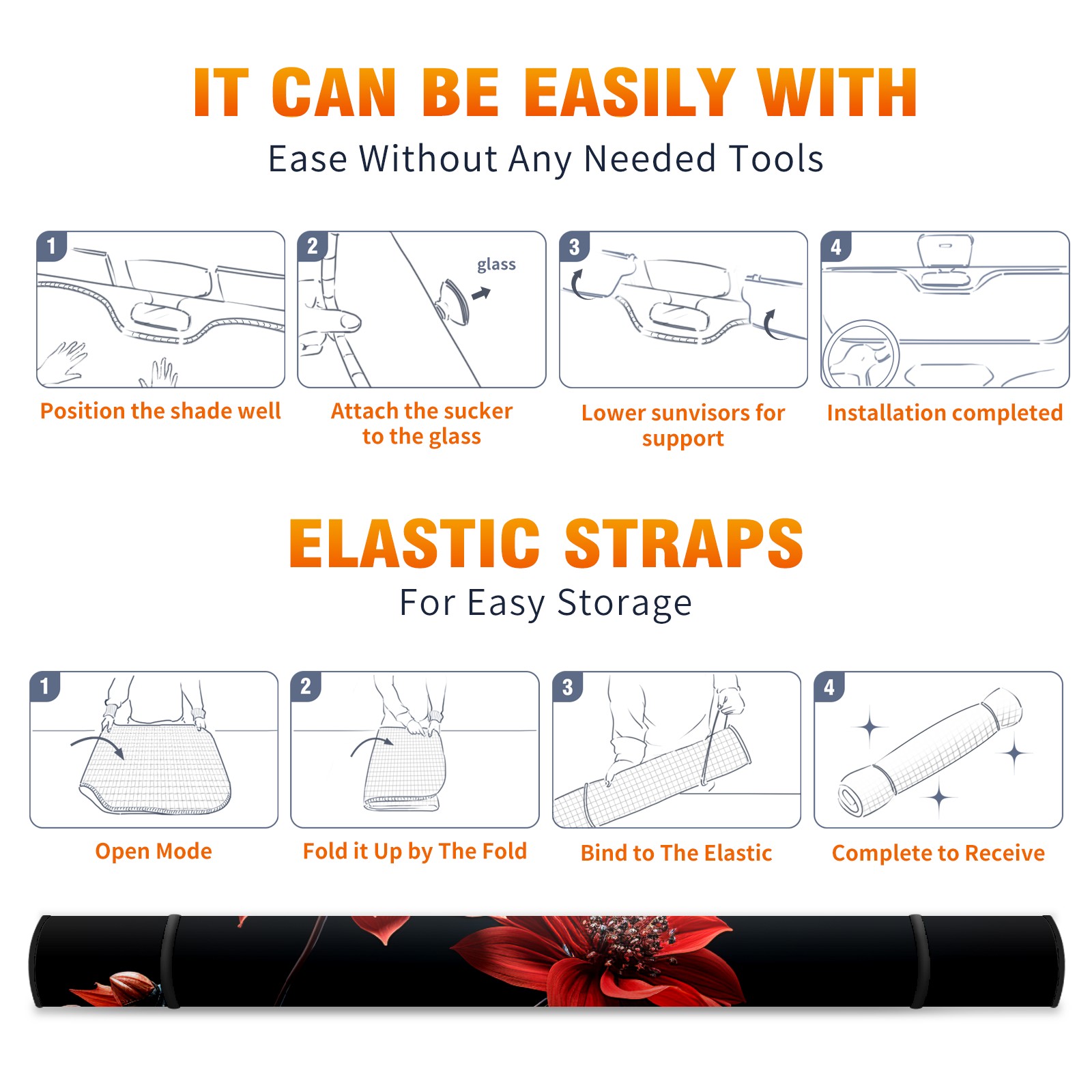 IT CAN BE EASILY WITH

Ease Without Any Needed Tools

1

Position the shade well

2

glass

Attach the sucker to the glass

3

Lower sunvisors for support

4

Installation completed

ELASTIC STRAPS

For Easy Storage

1

Open Mode

2

Fold it Up by The Fold

3

Bind to The Elastic

4

Complete to Receive