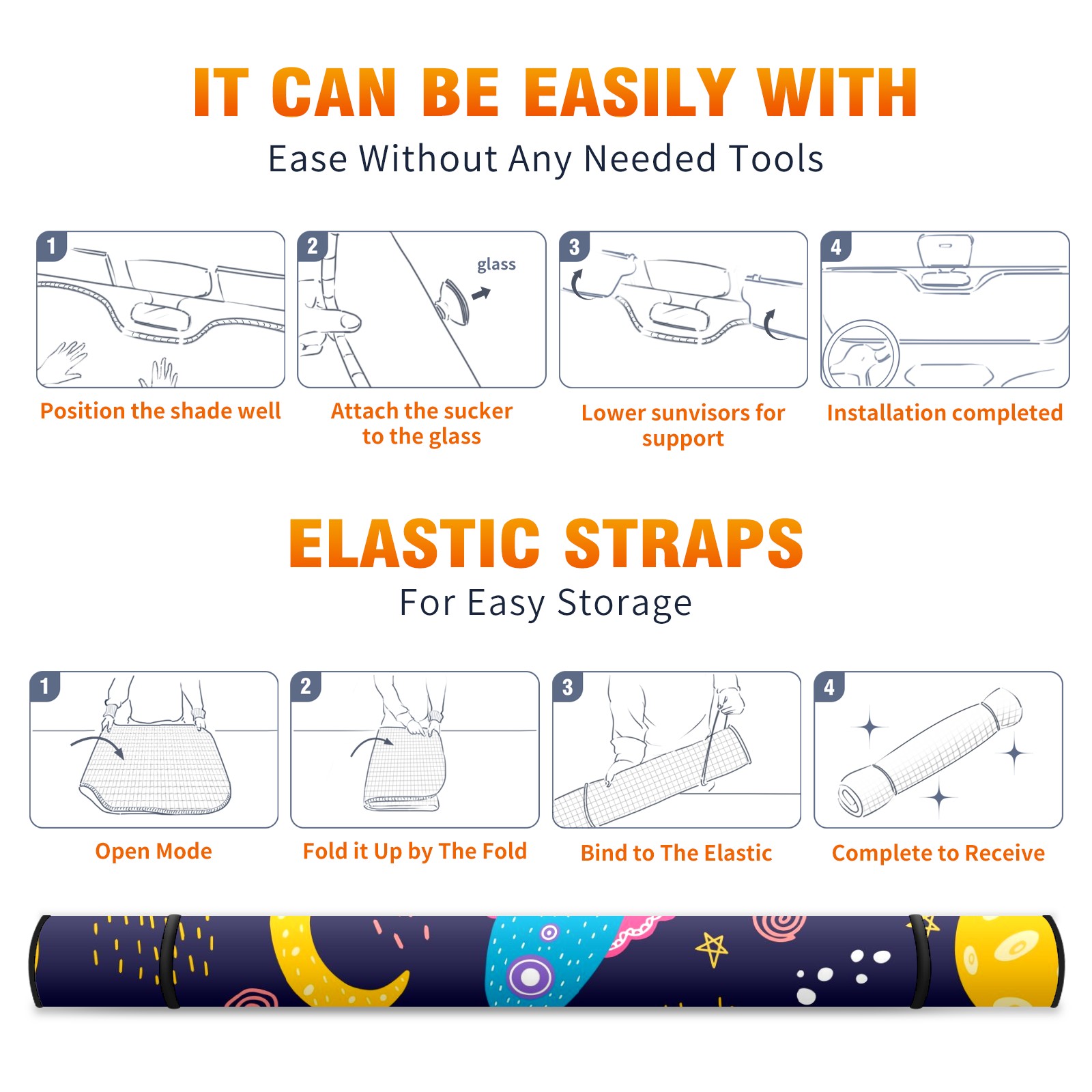 IT CAN BE EASILY WITH
Ease Without Any Needed Tools

1
Position the shade well

2
glass
Attach the sucker to the glass

3
Lower sunvisors for support

4
Installation completed

ELASTIC STRAPS
For Easy Storage

1
Open Mode

2
Fold it Up by The Fold

3
Bind to The Elastic

4
Complete to Receive